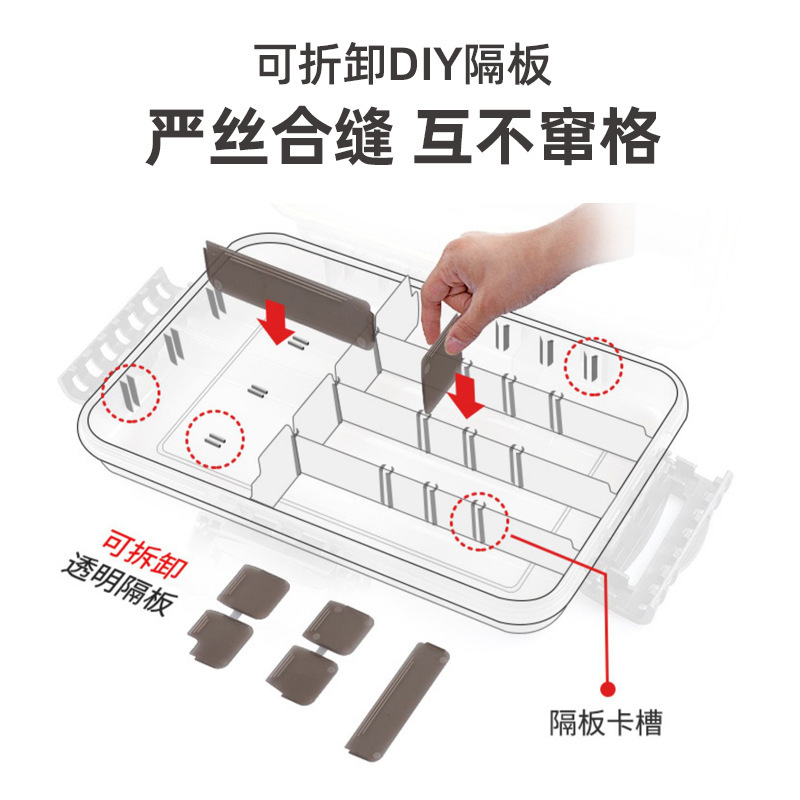 可折卸DIY隔板
严丝合缝 互不窜格

可拆卸
透明隔板

隔板卡槽