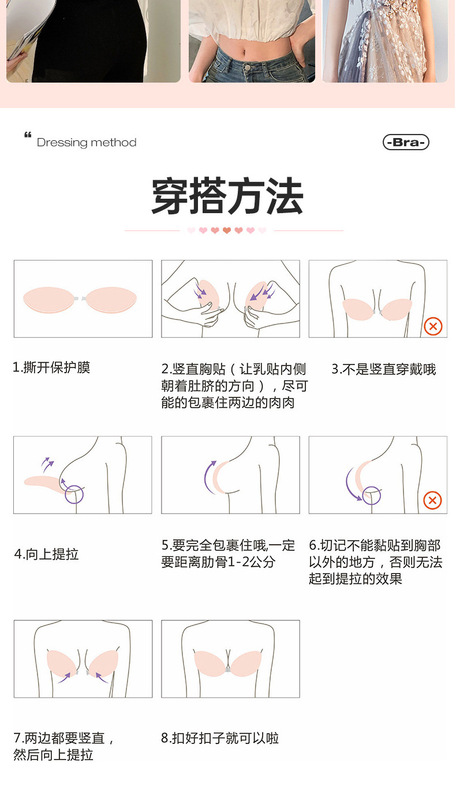 “ Dressing method

-Bra-

穿搭方法

1.撕开保护膜

2.竖直胸贴（让乳贴内侧朝着肚脐的方向），尽可能的包裹住两边的肉肉

3.不是竖直穿戴哦

4.向上提拉

5.要完全包裹住哦,一定要距离肋骨1-2公分

6.切记不能黏贴到胸部以外的地方，否则无法起到提拉的效果

7.两边都要竖直，然后向上提拉

8.扣好扣子就可以啦