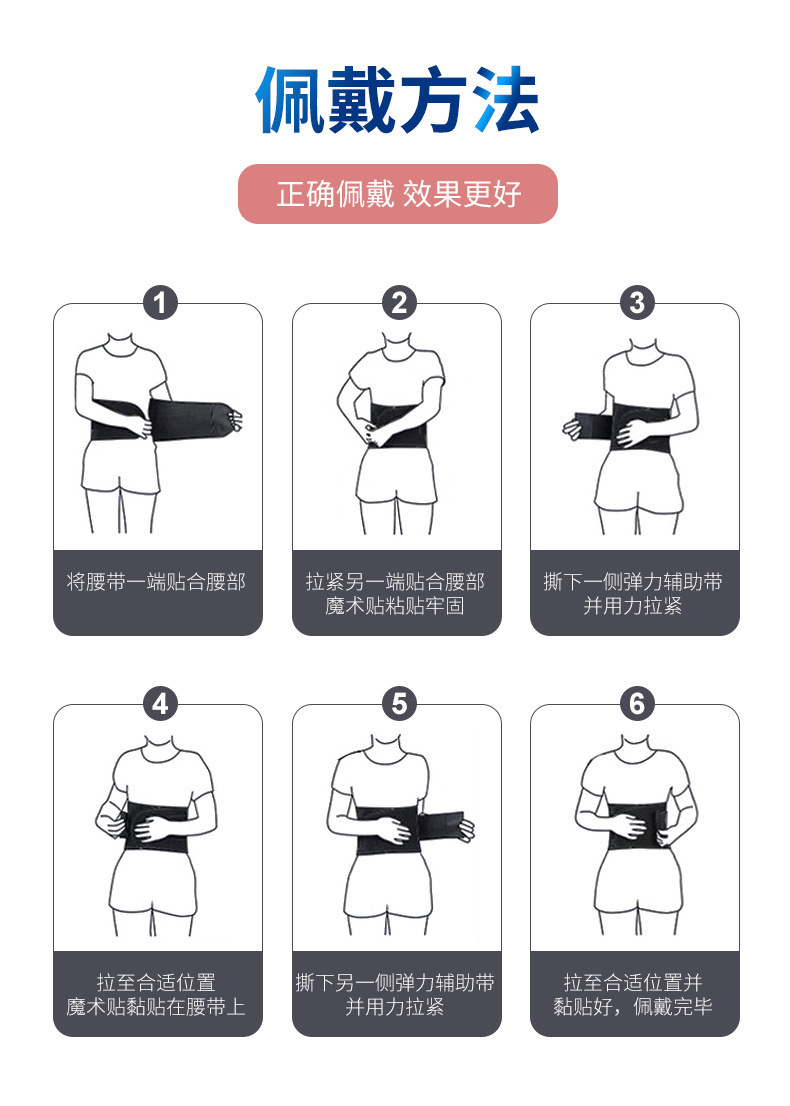 佩戴方法

正确佩戴 效果更好

1

将腰带一端贴合腰部

2

拉紧另一端贴合腰部
魔术贴粘贴牢固

3

撕下一侧弹力辅助带
并用力拉紧

4

拉至合适位置
魔术贴黏贴在腰带上

5

撕下另一侧弹力辅助带
并用力拉紧

6

拉至合适位置并
黏贴好，佩戴完毕