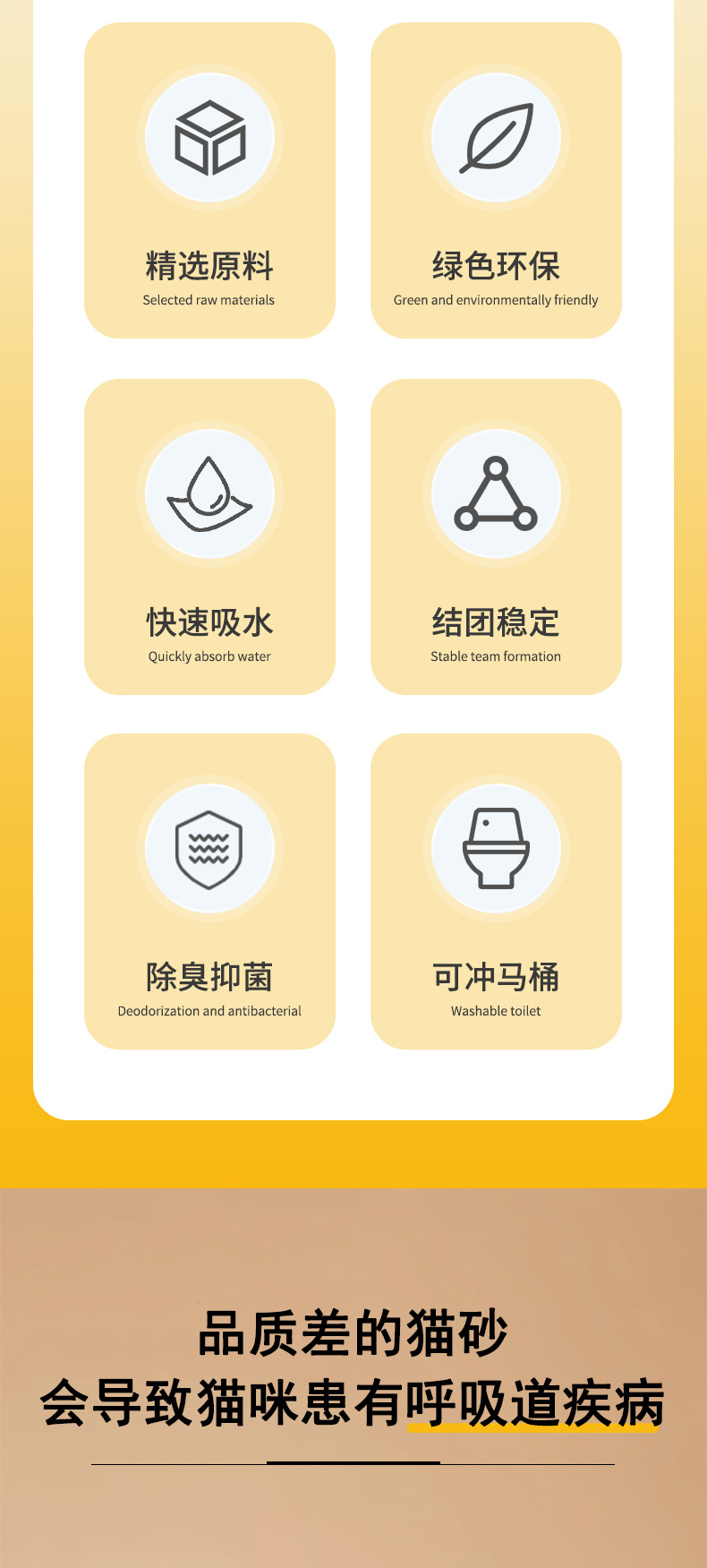 精选原料
Selected raw materials

绿色环保
Green and environmentally friendly

快速吸水
Quickly absorb water

结团稳定
Stable team formation

除臭抑菌
Deodorization and antibacterial

可冲马桶
Washable toilet

品质差的猫砂
会导致猫咪患有呼吸道疾病