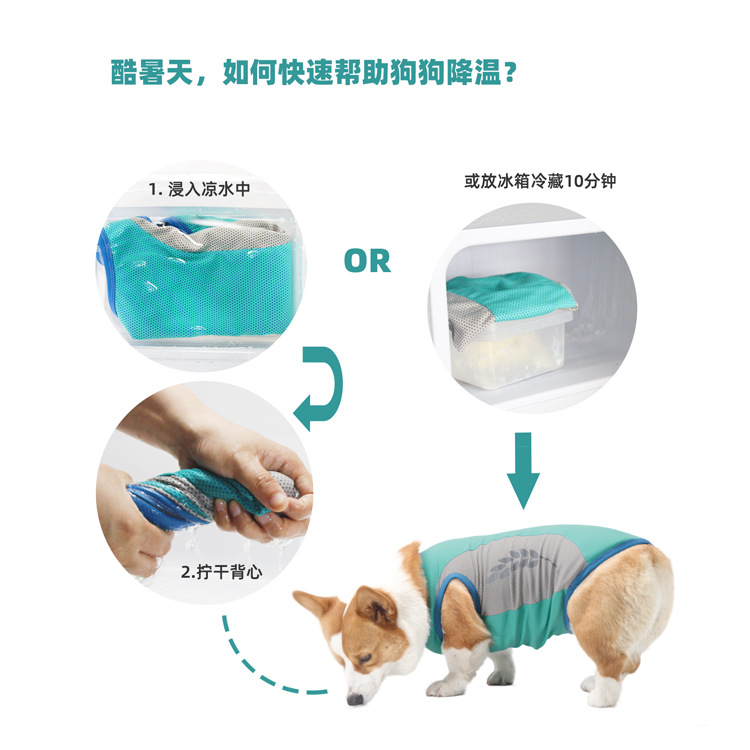 酷暑天，如何快速帮助狗狗降温？

1. 浸入凉水中

OR

或放冰箱冷藏10分钟

2.拧干背心