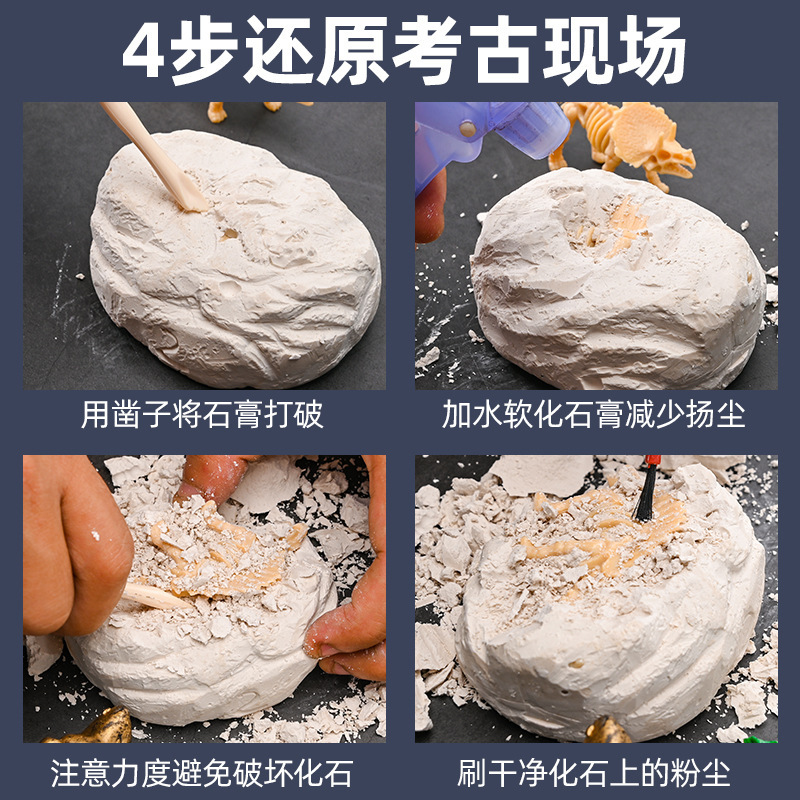 4步还原考古现场

用凿子将石膏打破

加水软化石膏减少扬尘

注意力度避免破坏化石

刷干净化石上的粉尘