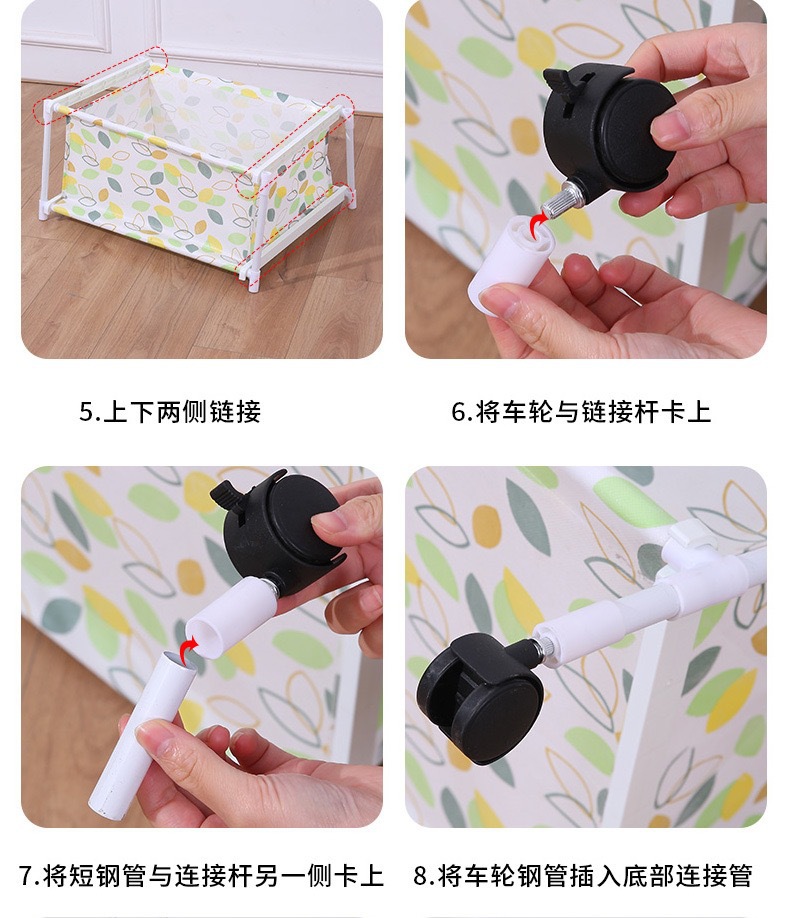 5.上下两侧链接

6.将车轮与链接杆卡上

7.将短钢管与连接杆另一侧卡上

8.将车轮钢管插入底部连接管