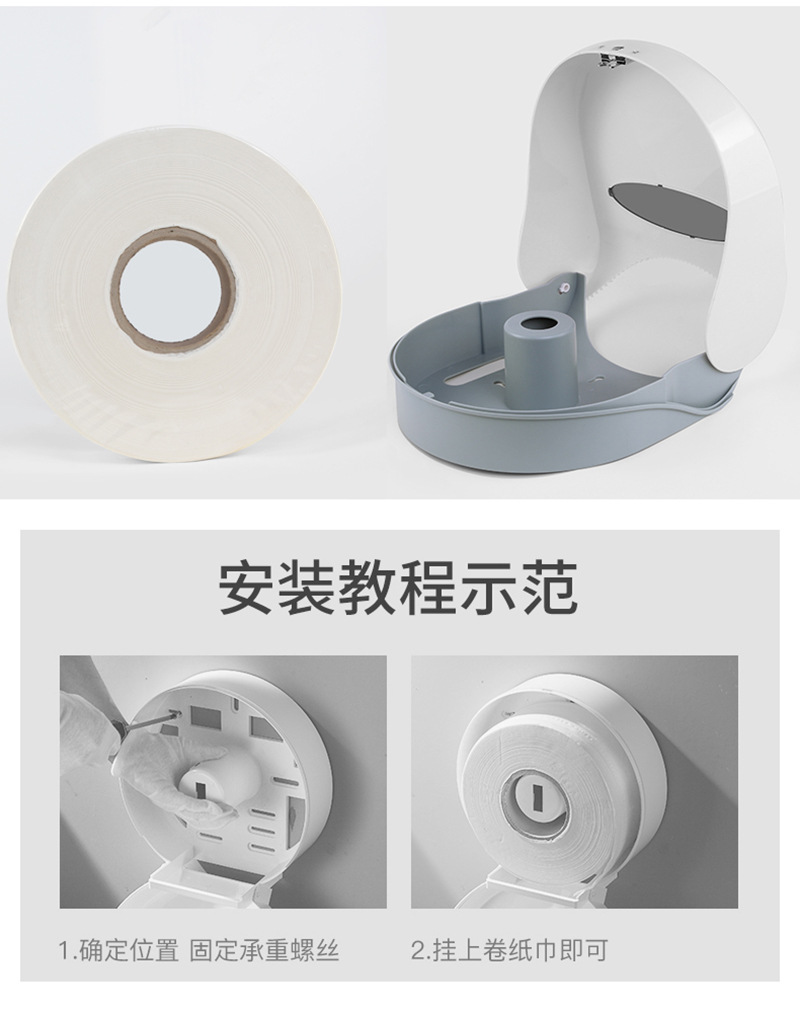 安装教程示范

1.确定位置 固定承重螺丝

2.挂上卷纸巾即可