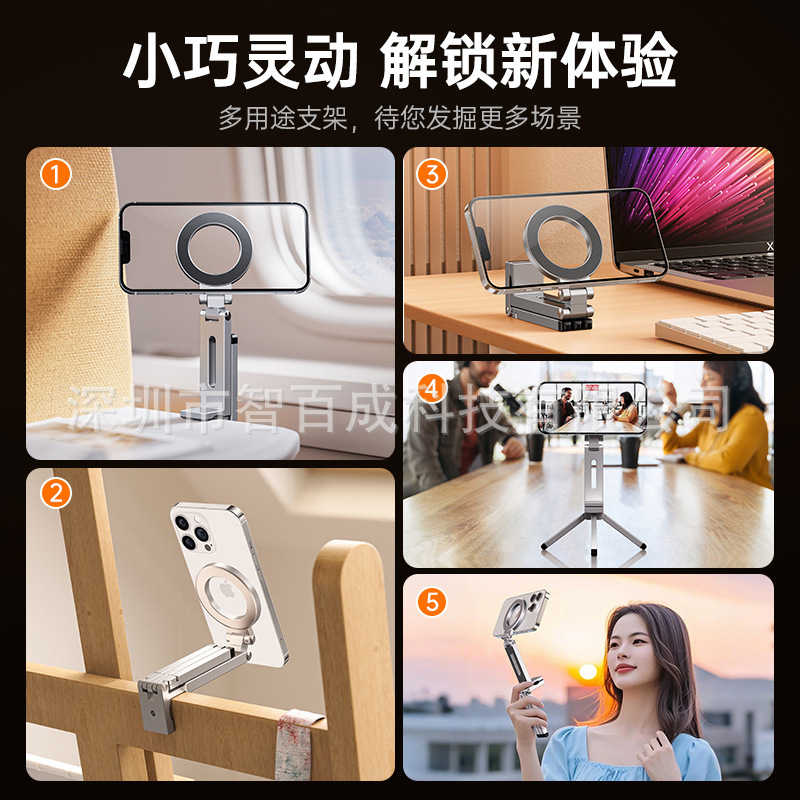 小巧灵动 解锁新体验

多用途支架，待您发掘更多场景

1

3

深圳市智百成科技有限公司

4

2

5