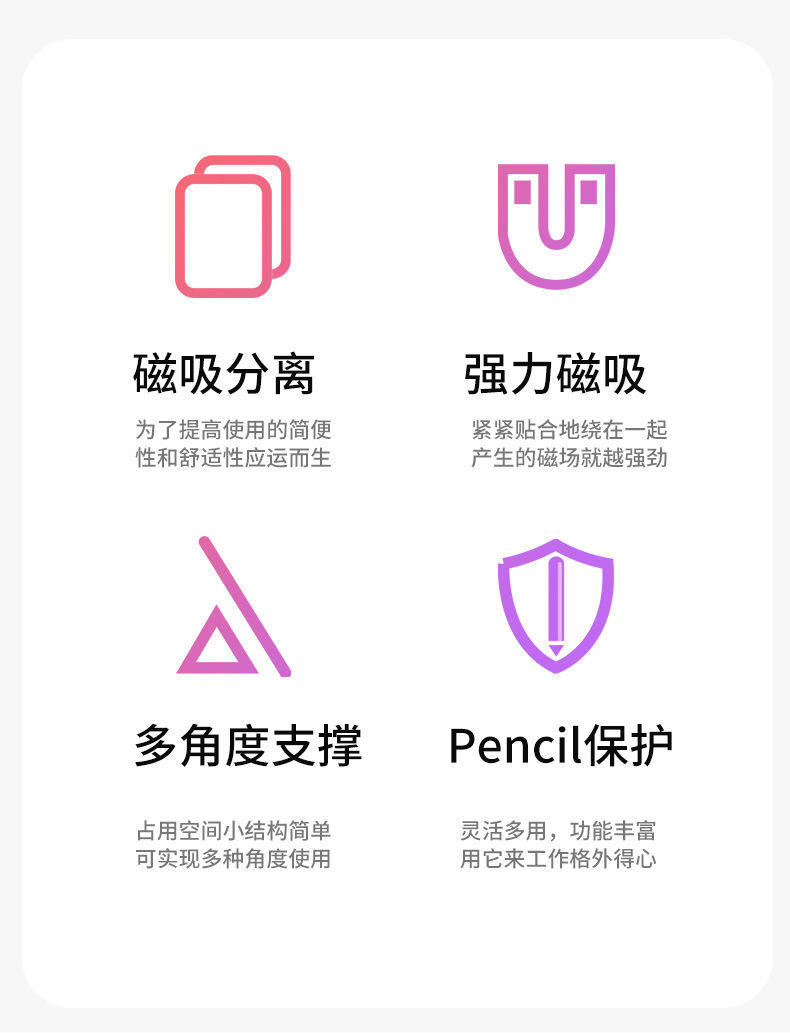 磁吸分离

为了提高使用的简便
性和舒适性应运而生

强力磁吸

紧紧贴合地绕在一起
产生的磁场就越强劲

多角度支撑

占用空间小结构简单
可实现多种角度使用

Pencil保护

灵活多用，功能丰富
用它来工作格外得心