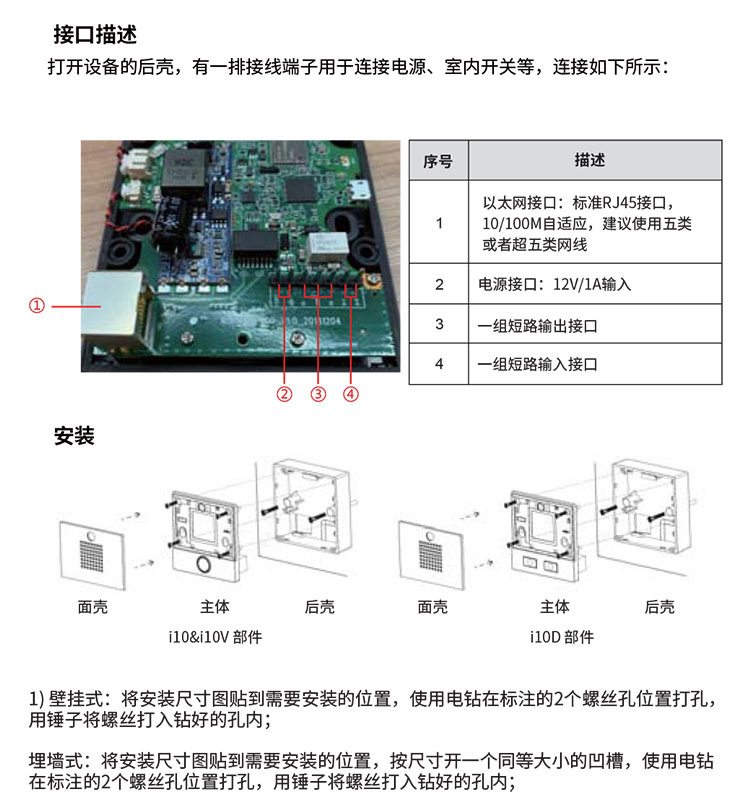 接口描述

打开设备的后壳，有一排接线端子用于连接电源、室内开关等，连接如下所示：

①

② ③ ④

| 序号 | 描述 |
|---|---|
| 1 | 以太网接口：标准RJ45接口，10/100M自适应，建议使用五类或者超五类网线 |
| 2 | 电源接口：12V/1A输入 |
| 3 | 一组短路输出接口 |
| 4 | 一组短路输入接口 |

安装

面壳 主体 后壳

i10&i10V 部件

面壳 主体 后壳

i10D 部件

1) 壁挂式：将安装尺寸图贴到需要安装的位置，使用电钻在标注的2个螺丝孔位置打孔，用锤子将螺丝打入钻好的孔内；

埋墙式：将安装尺寸图贴到需要安装的位置，按尺寸开一个同等大小的凹槽，使用电钻在标注的2个螺丝孔位置打孔，用锤子将螺丝打入钻好的孔内；