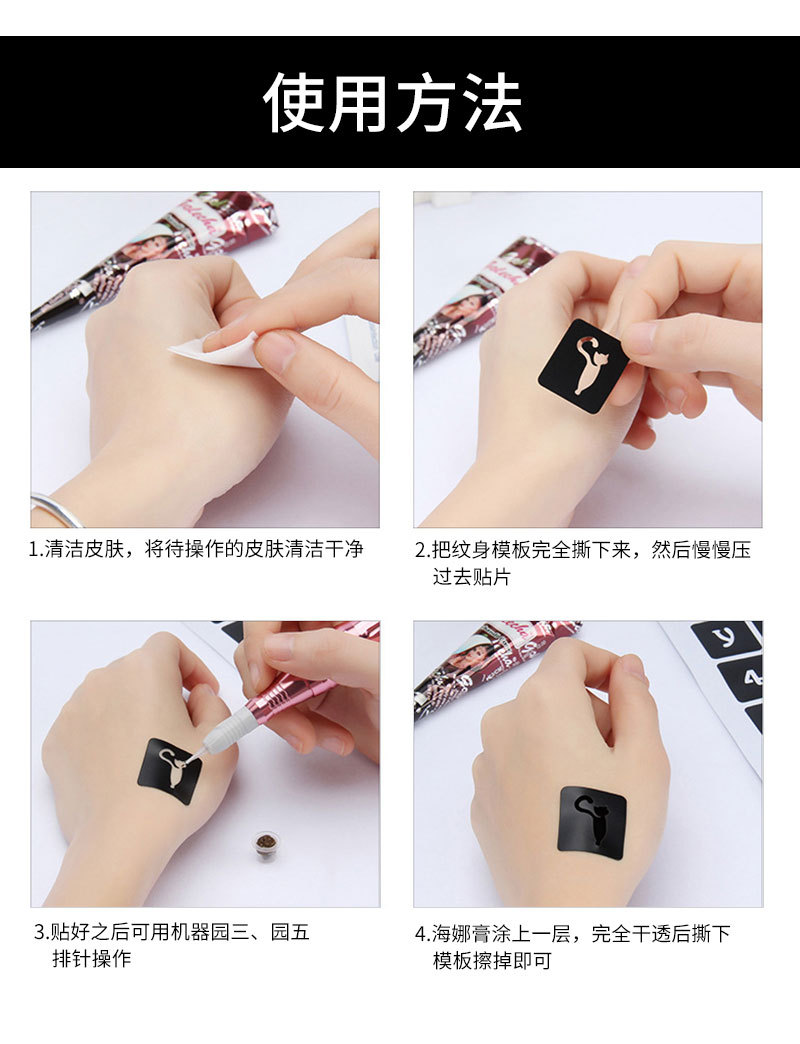 使用方法

1.清洁皮肤，将待操作的皮肤清洁干净

2.把纹身模板完全撕下来，然后慢慢压过去贴片

3.贴好之后可用机器园三、园五排针操作

4.海娜膏涂上一层，完全干透后撕下模板擦掉即可