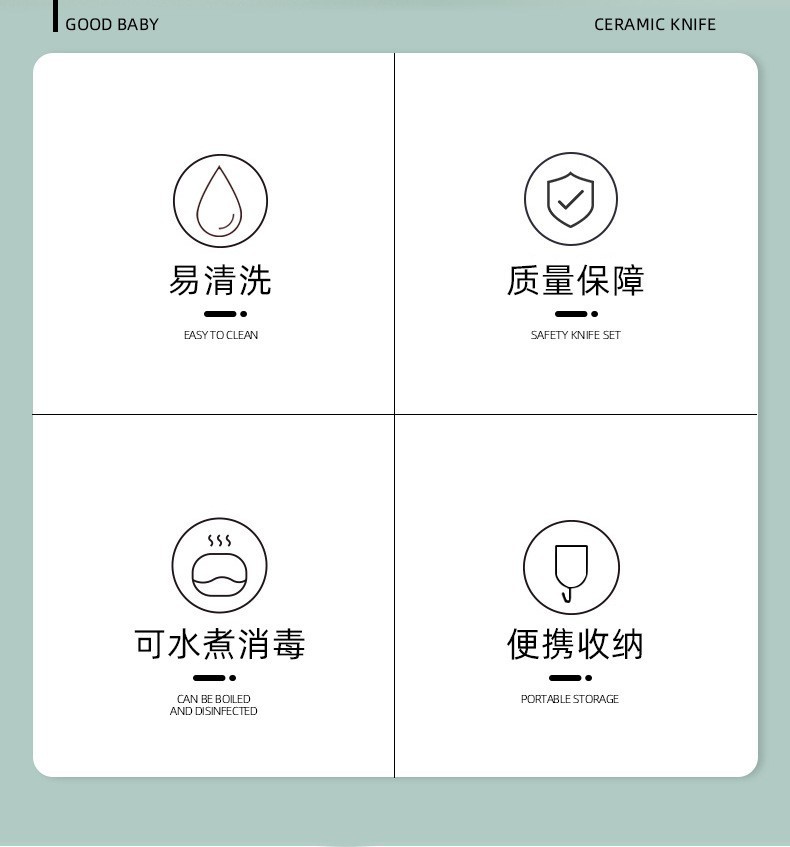 GOOD BABY

CERAMIC KNIFE

易清洗

EASY TO CLEAN

质量保障

SAFETY KNIFE SET

可水煮消毒

CAN BE BOILED
AND DISINFECTED

便携收纳

PORTABLE STORAGE