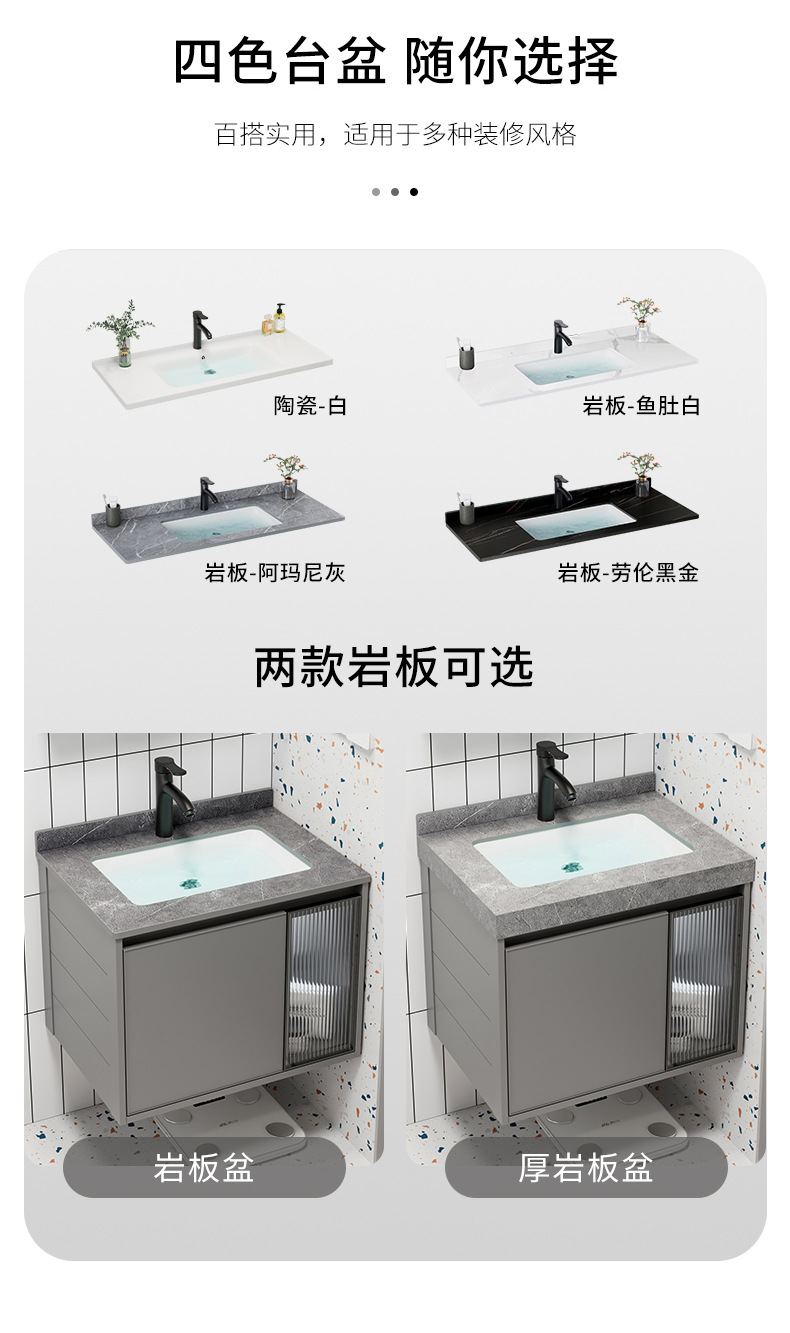 四色台盆 随你选择

百搭实用，适用于多种装修风格

陶瓷-白

岩板-鱼肚白

岩板-阿玛尼灰

岩板-劳伦黑金

两款岩板可选

岩板盆

厚岩板盆