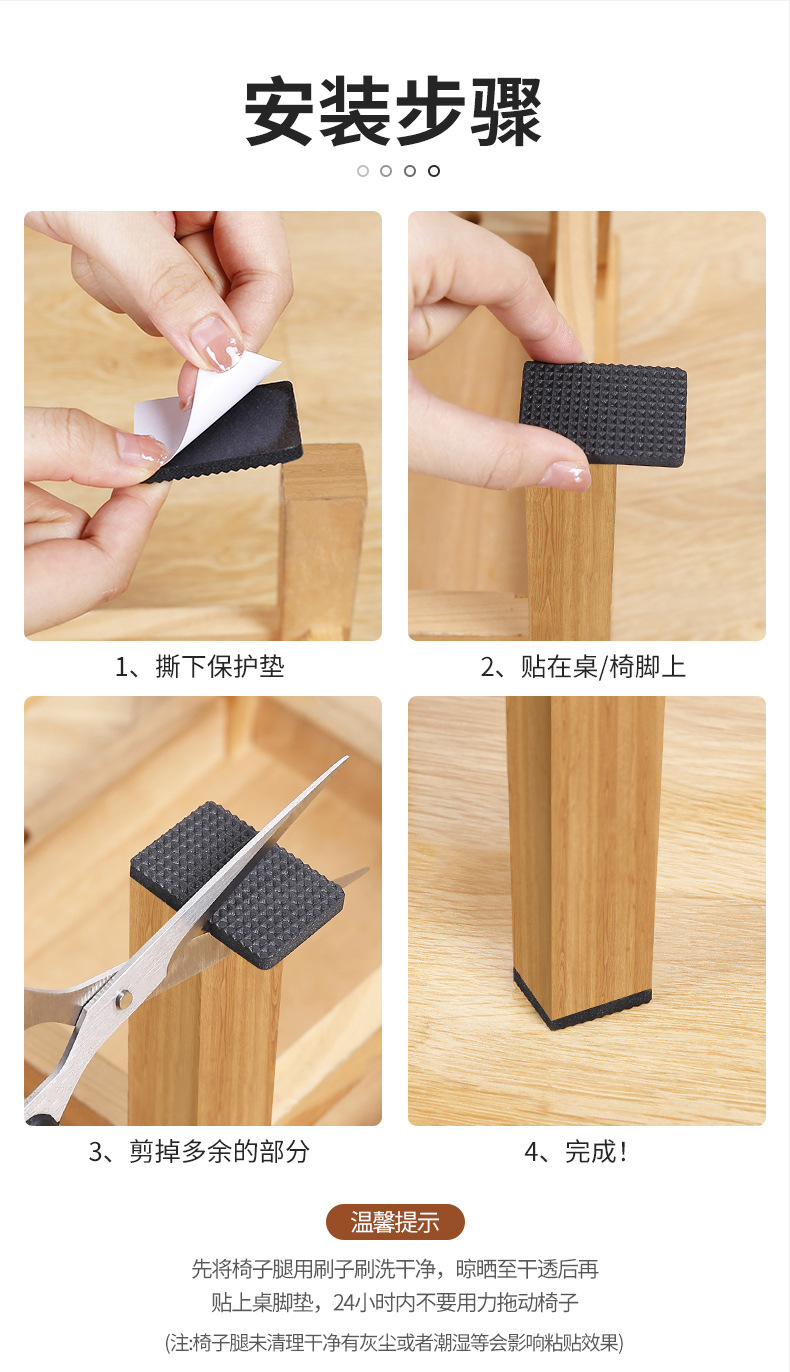 安装步骤

1、撕下保护垫

2、贴在桌/椅脚上

3、剪掉多余的部分

4、完成!

温馨提示

先将椅子腿用刷子刷洗干净，晾晒至干透后再贴上桌脚垫，24小时内不要用力拖动椅子

(注:椅子腿未清理干净有灰尘或者潮湿等会影响粘贴效果)