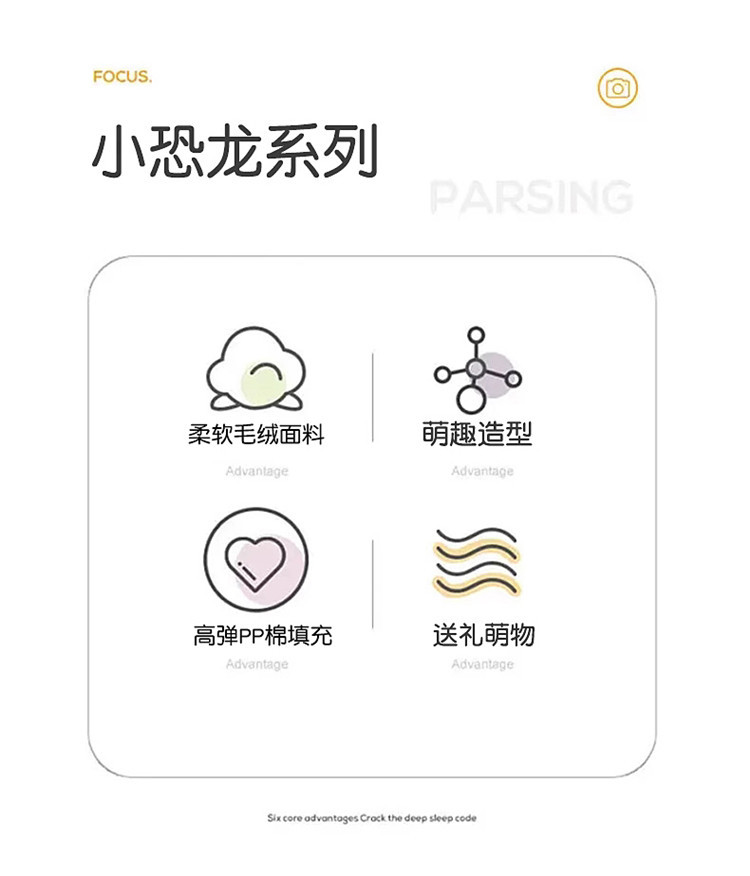 FOCUS.

小恐龙系列

PARSING

柔软毛绒面料
Advantage

萌趣造型
Advantage

高弹PP棉填充
Advantage

送礼萌物
Advantage

Six core advantages Crack the deep sleep code