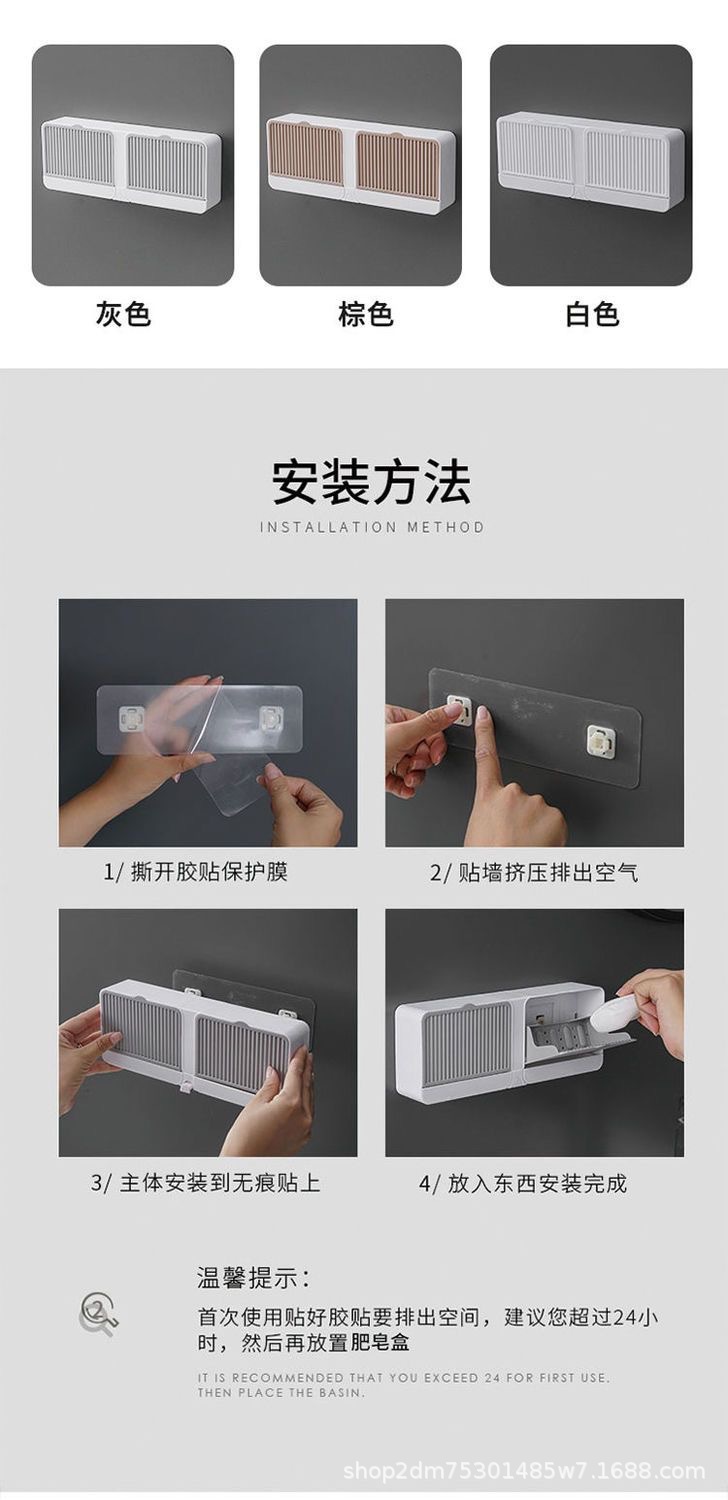 灰色

棕色

白色

安装方法
INSTALLATION METHOD

1/ 撕开胶贴保护膜

2/ 贴墙挤压排出空气

3/ 主体安装到无痕贴上

4/ 放入东西安装完成

温馨提示：

首次使用贴好胶贴要排出空间，建议您超过24小时，然后再放置肥皂盒

IT IS RECOMMENDED THAT YOU EXCEED 24 FOR FIRST USE. THEN PLACE THE BASIN.

shop2dm75301485w7.1688.com