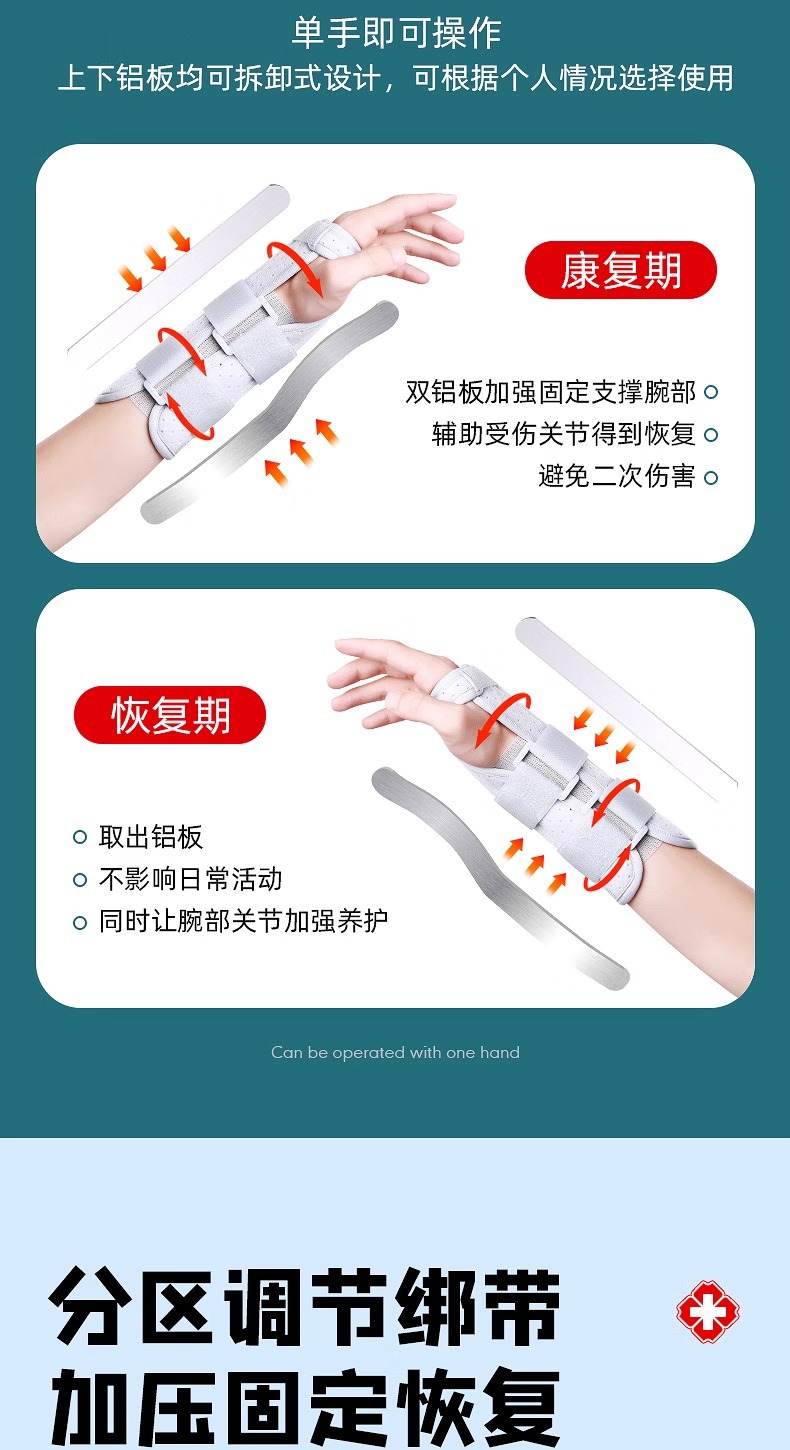 单手即可操作

上下铝板均可拆卸式设计，可根据个人情况选择使用

康复期

双铝板加强固定支撑腕部

辅助受伤关节得到恢复

避免二次伤害

恢复期

取出铝板

不影响日常活动

同时让腕部关节加强养护

Can be operated with one hand

分区调节绑带

加压固定恢复