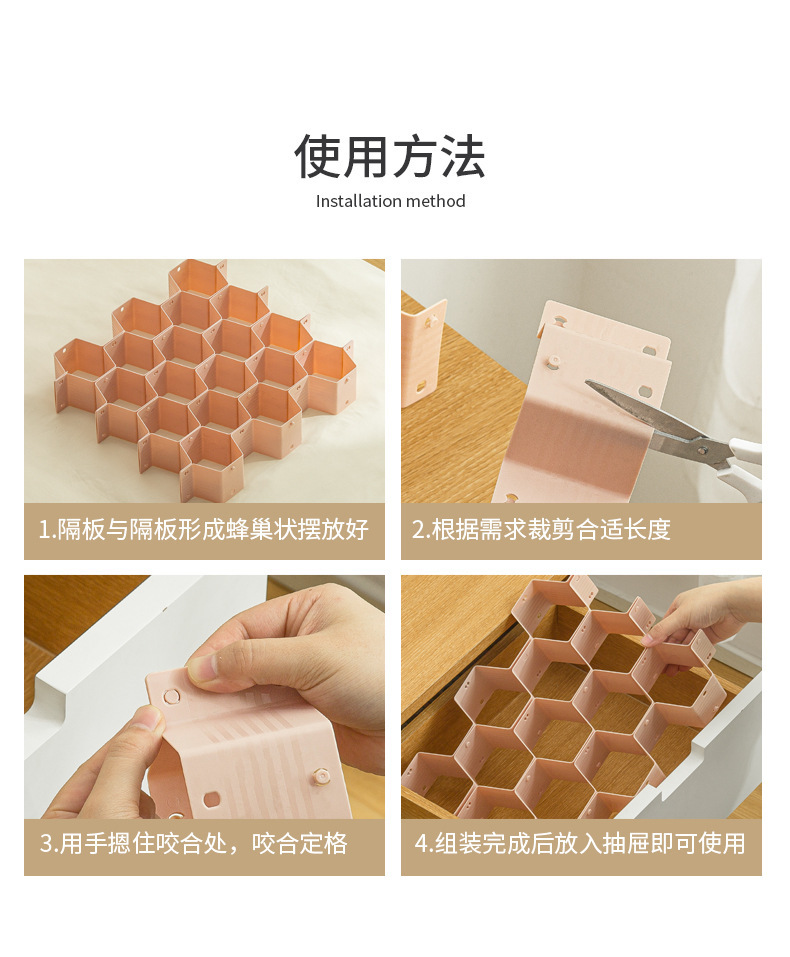 使用方法
Installation method

1.隔板与隔板形成蜂巢状摆放好

2.根据需求裁剪合适长度

3.用手摁住咬合处，咬合定格

4.组装完成后放入抽屉即可使用