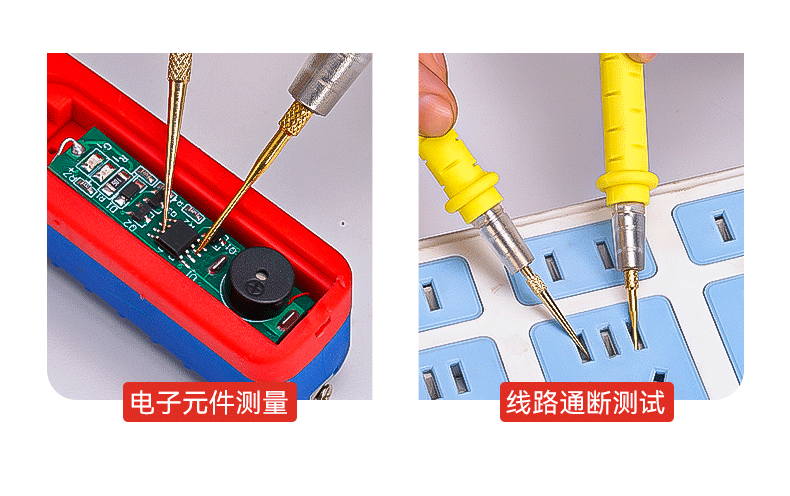 电子元件测量

线路通断测试