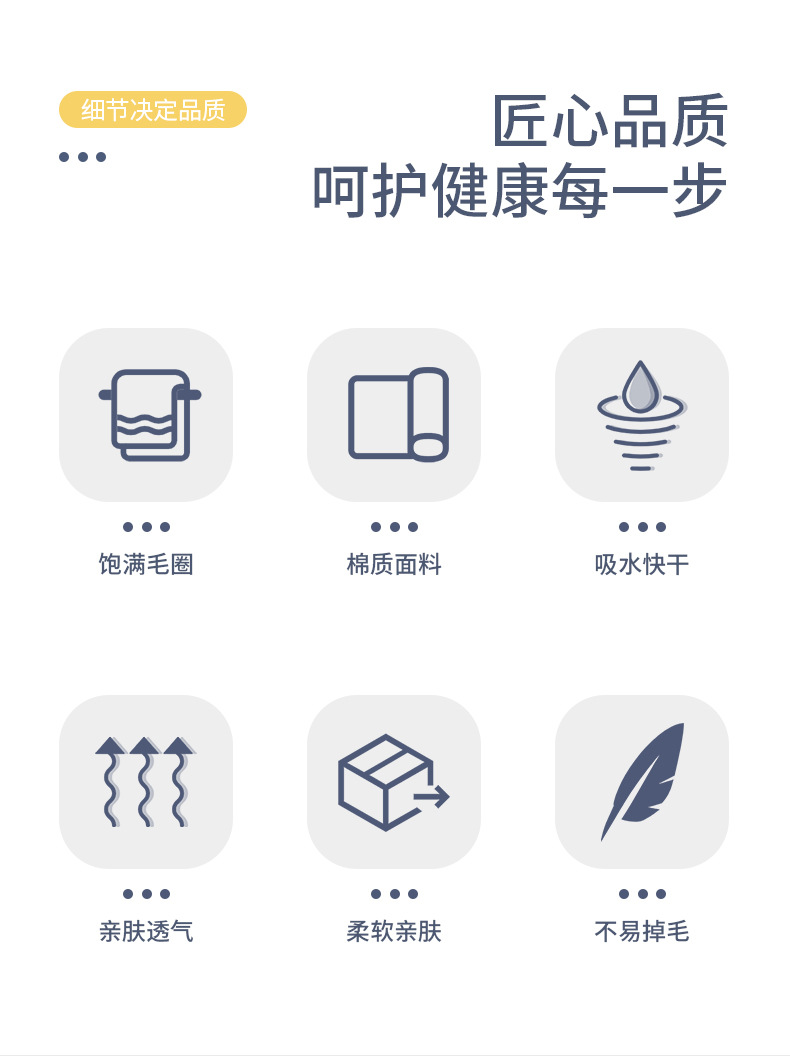 细节决定品质

匠心品质
呵护健康每一步

饱满毛圈

棉质面料

吸水快干

亲肤透气

柔软亲肤

不易掉毛