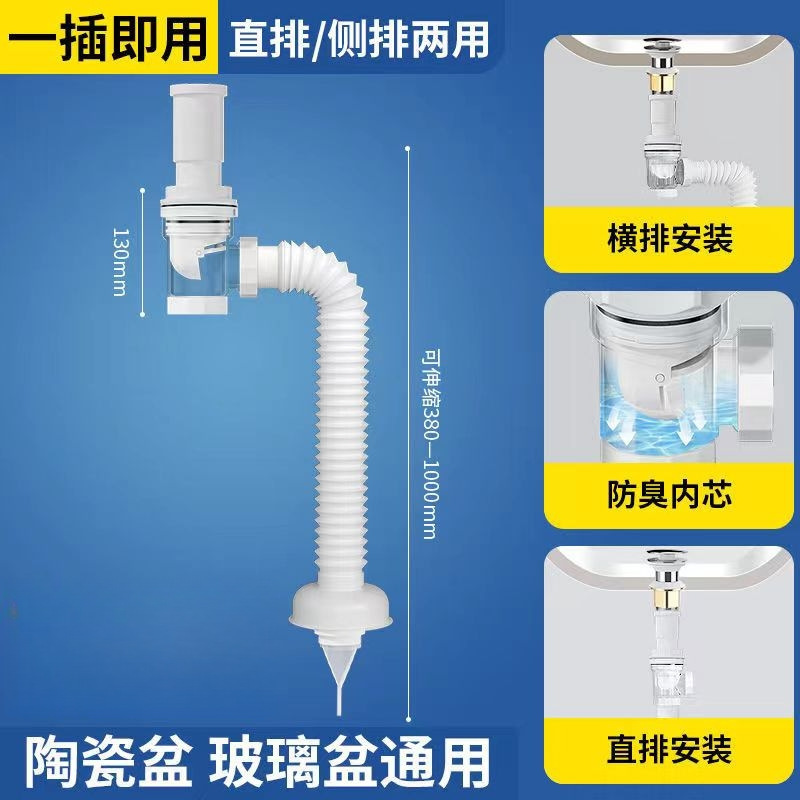 一插即用 直排/侧排两用

130mm

可伸缩380—1000mm

横排安装

防臭内芯

直排安装

陶瓷盆 玻璃盆通用