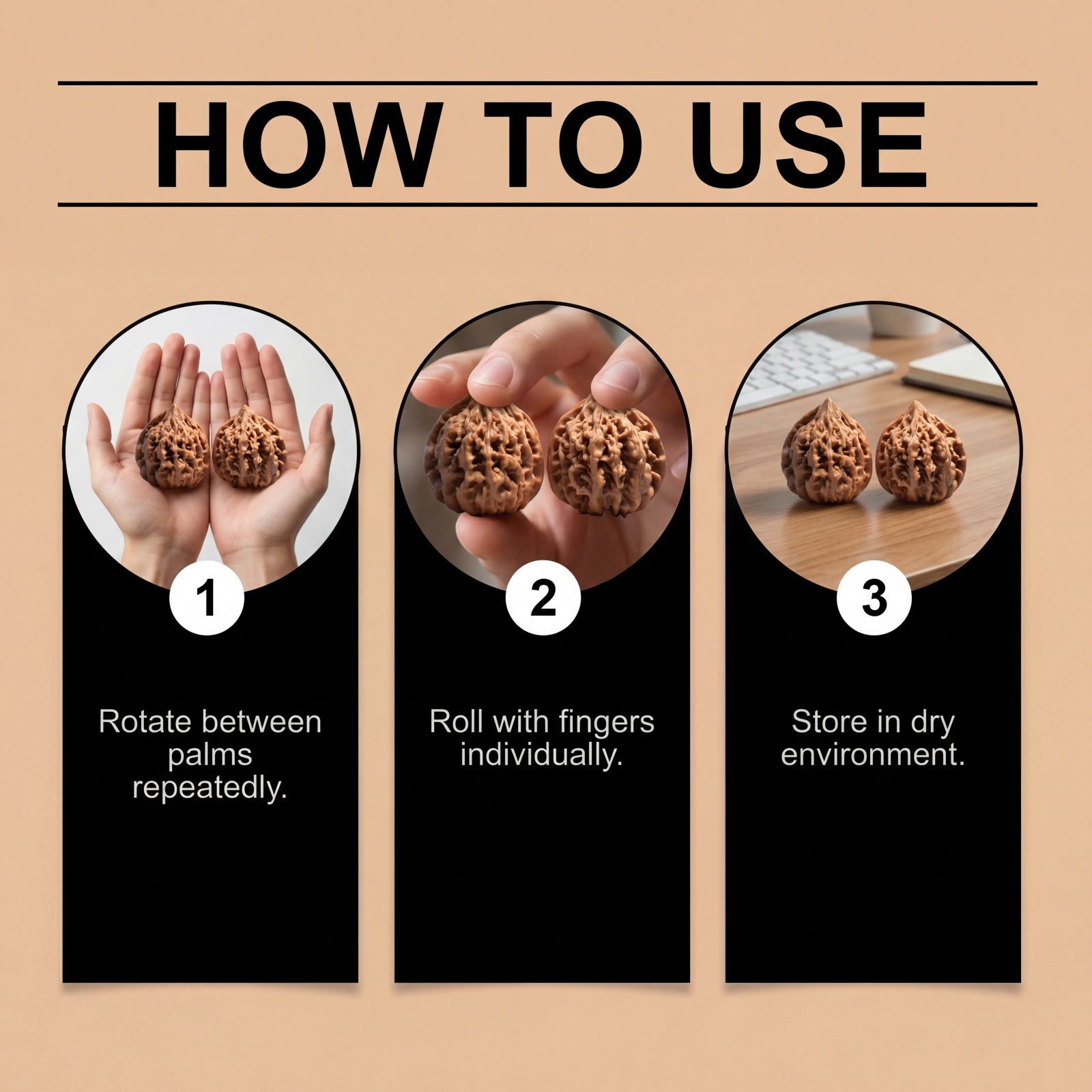 HOW TO USE

1

Rotate between palms repeatedly.

2

Roll with fingers individually.

3

Store in dry environment.