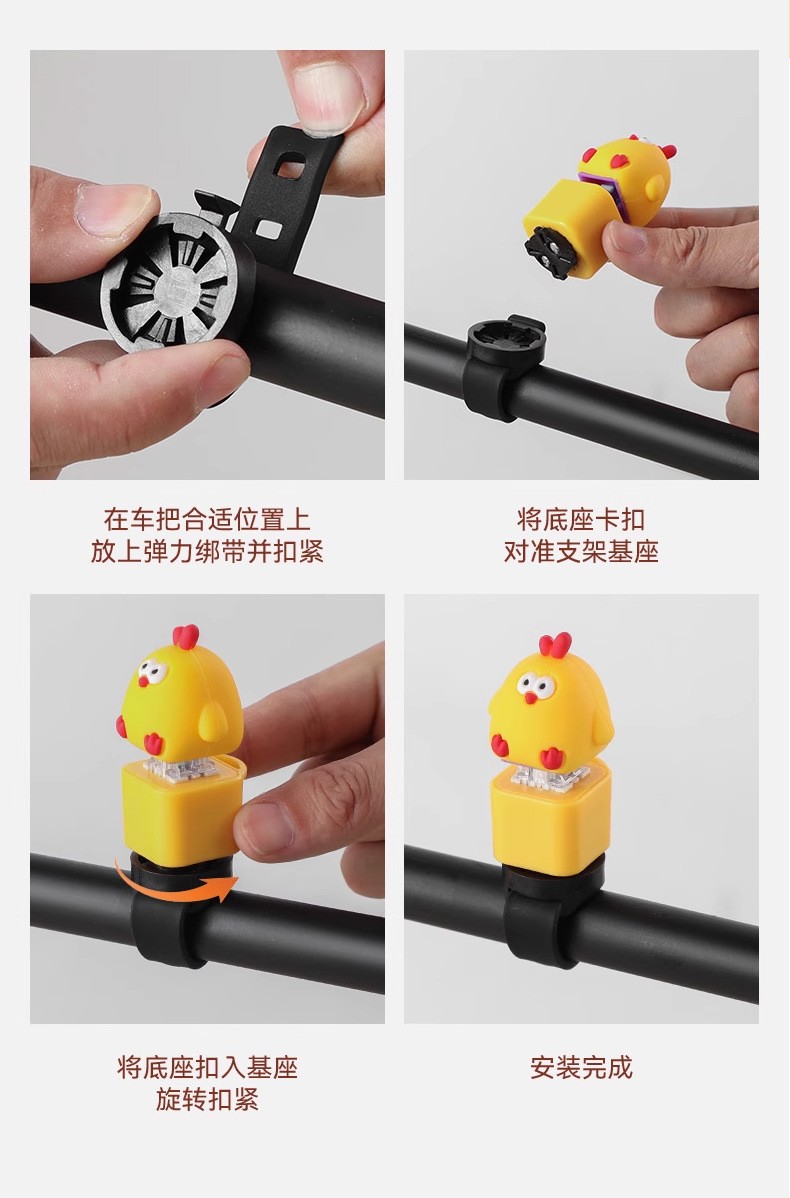 在车把合适位置上
放上弹力绑带并扣紧

将底座卡扣
对准支架基座

将底座扣入基座
旋转扣紧

安装完成