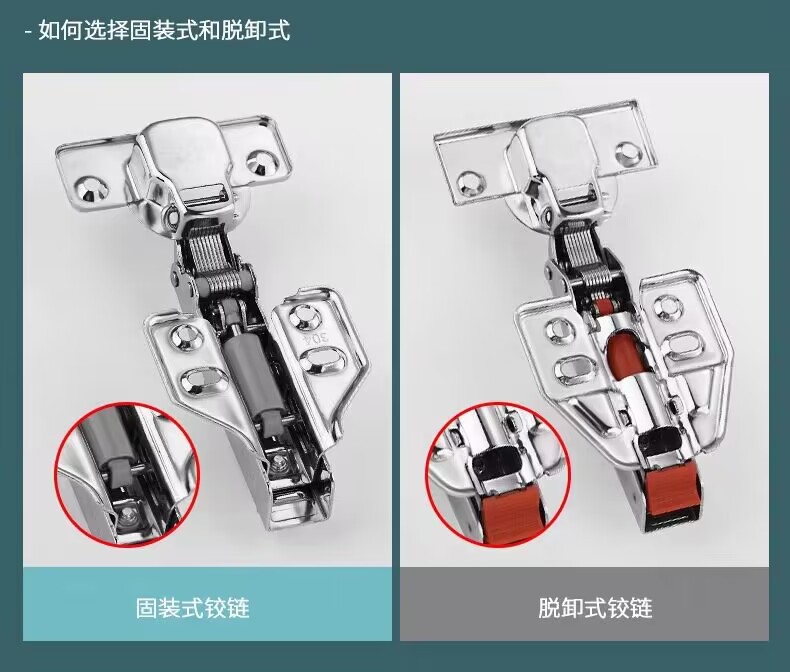 - 如何选择固装式和脱卸式

304

固装式铰链

脱卸式铰链