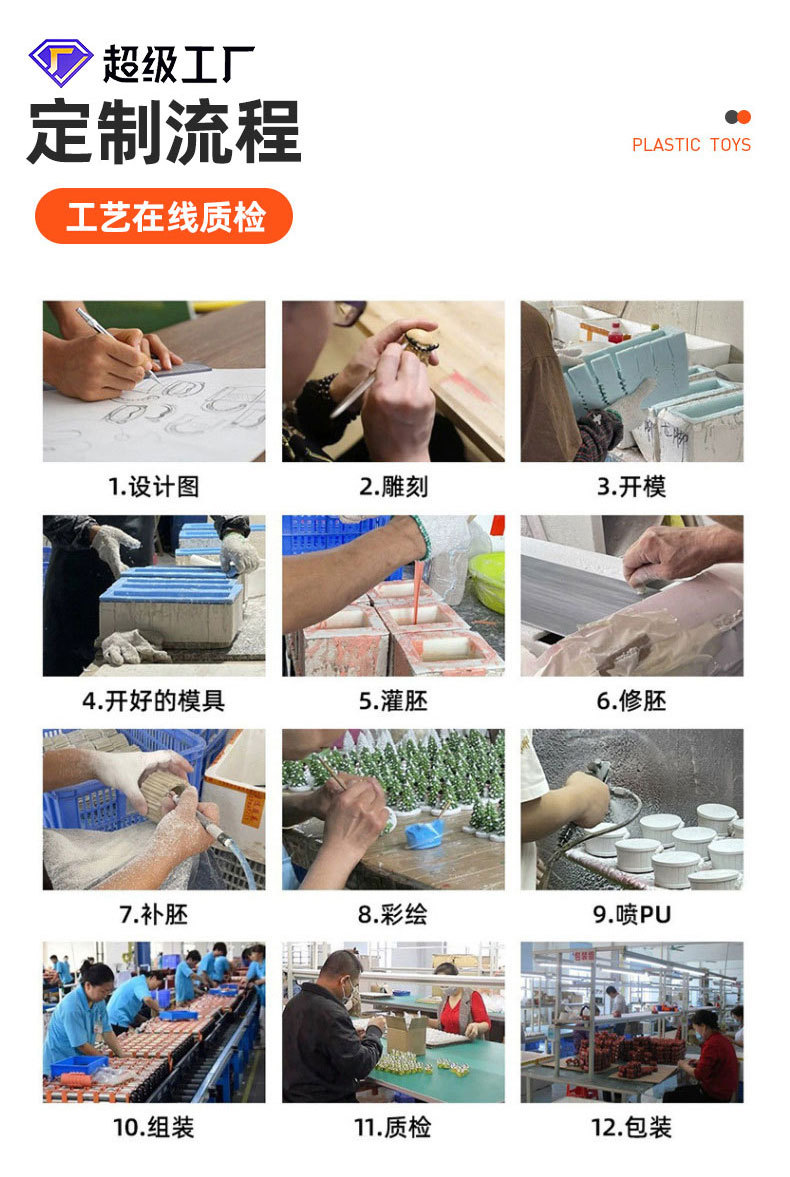 超级工厂
定制流程
PLASTIC TOYS
工艺在线质检

1.设计图
2.雕刻
3.开模
4.开好的模具
5.灌胚
6.修胚
7.补胚
8.彩绘
9.喷PU
10.组装
11.质检
12.包装