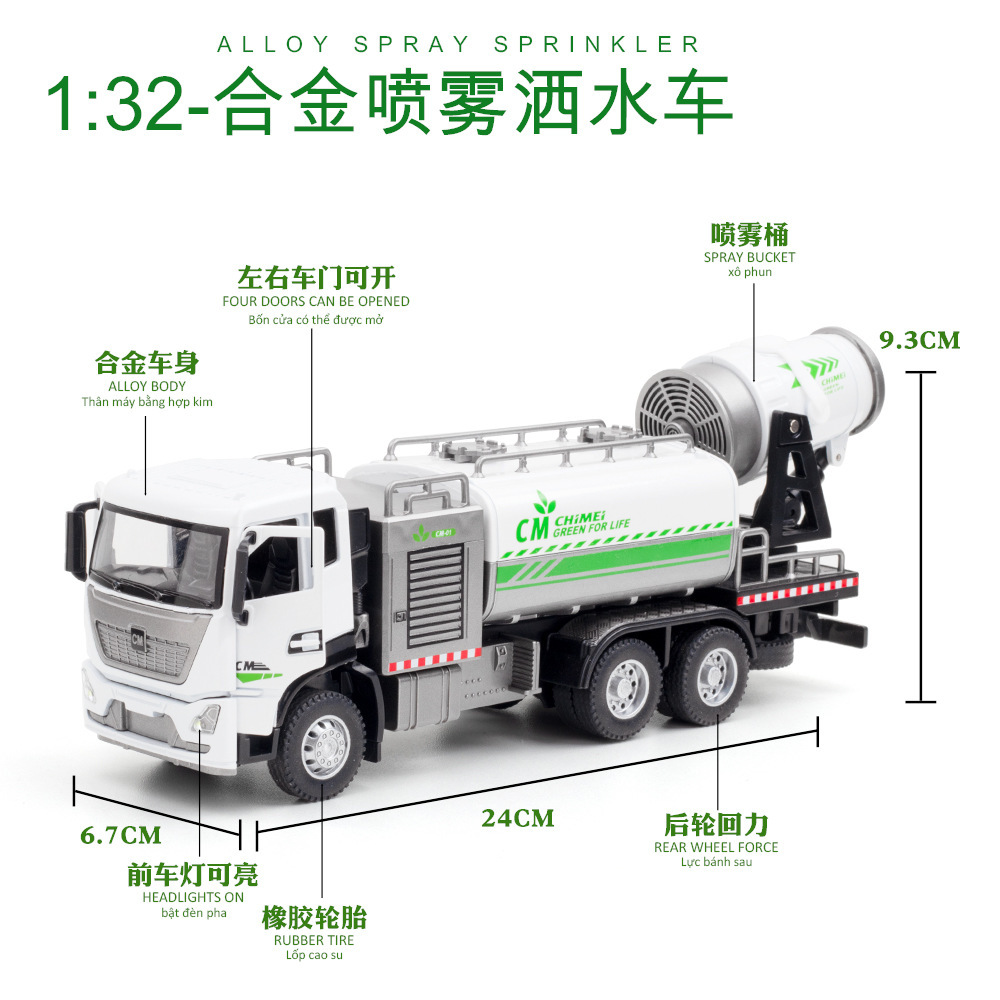 ALLOY SPRAY SPRINKLER
1:32-合金喷雾洒水车

喷雾桶
SPRAY BUCKET
xô phun

左右车门可开
FOUR DOORS CAN BE OPENED
Bốn cửa có thể được mở

合金车身
ALLOY BODY
Thân máy bằng hợp kim

9.3CM

CM CHiMEi GREEN FOR LIFE

CM

6.7CM

24CM

后轮回力
REAR WHEEL FORCE
Lực bánh sau

前车灯可亮
HEADLIGHTS ON
bật đèn pha

橡胶轮胎
RUBBER TIRE
Lốp cao su