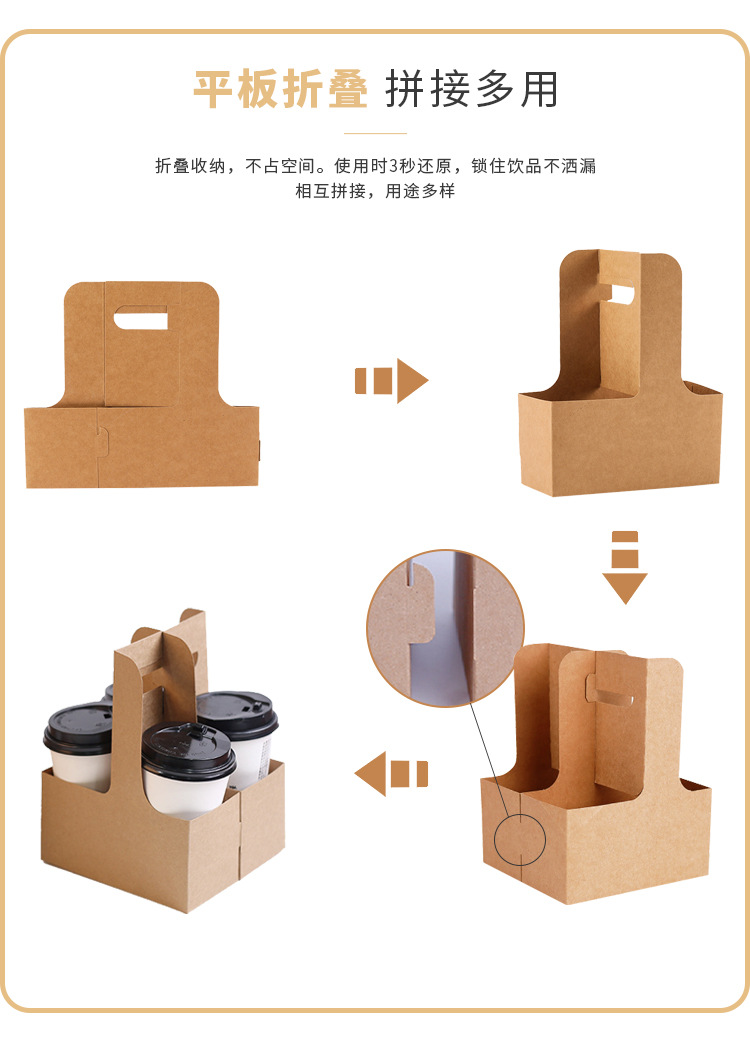 平板折叠 拼接多用

折叠收纳，不占空间。使用时3秒还原，锁住饮品不洒漏
相互拼接，用途多样