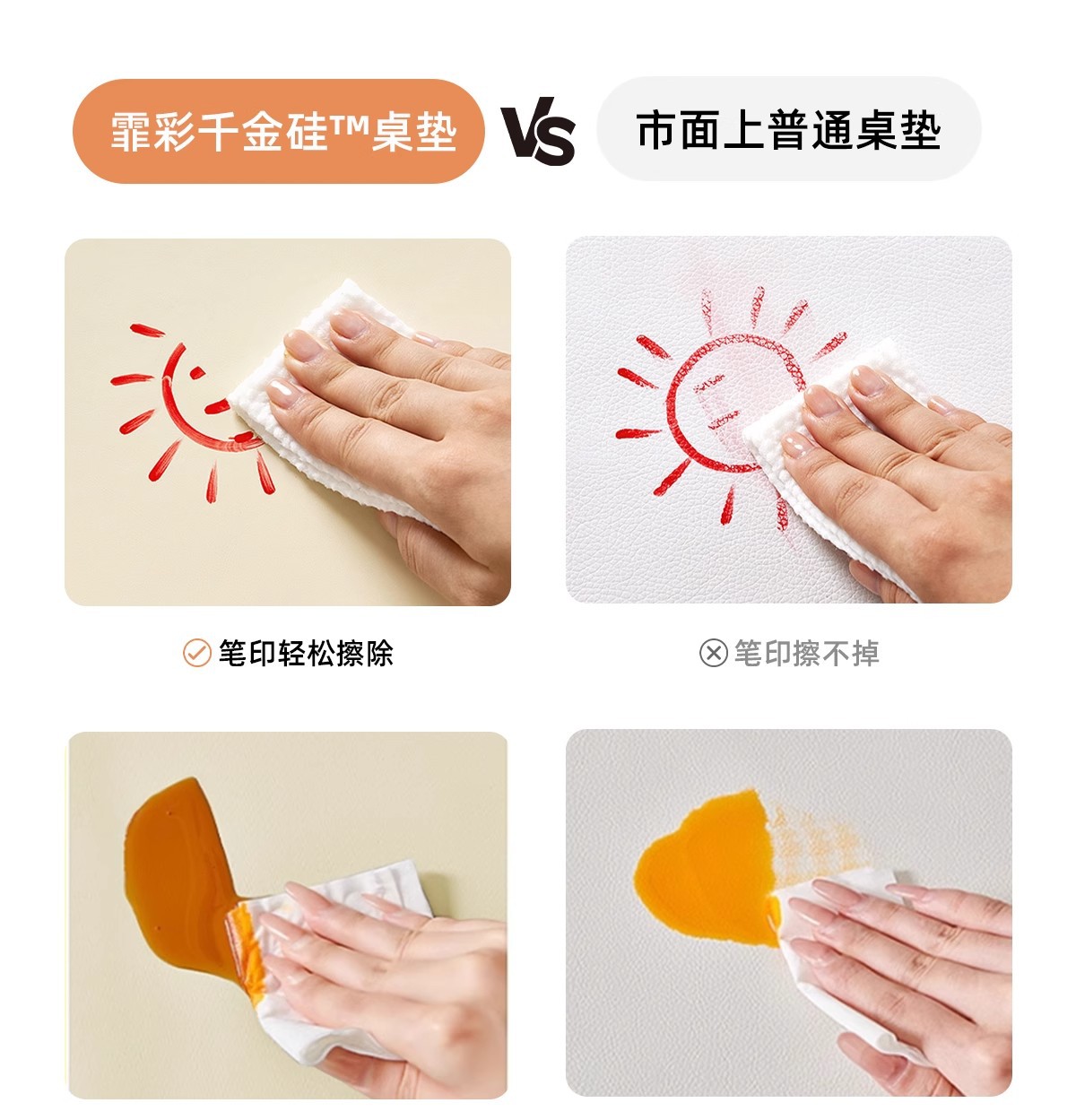 霏彩千金硅™桌垫

VS

市面上普通桌垫

笔印轻松擦除

笔印擦不掉