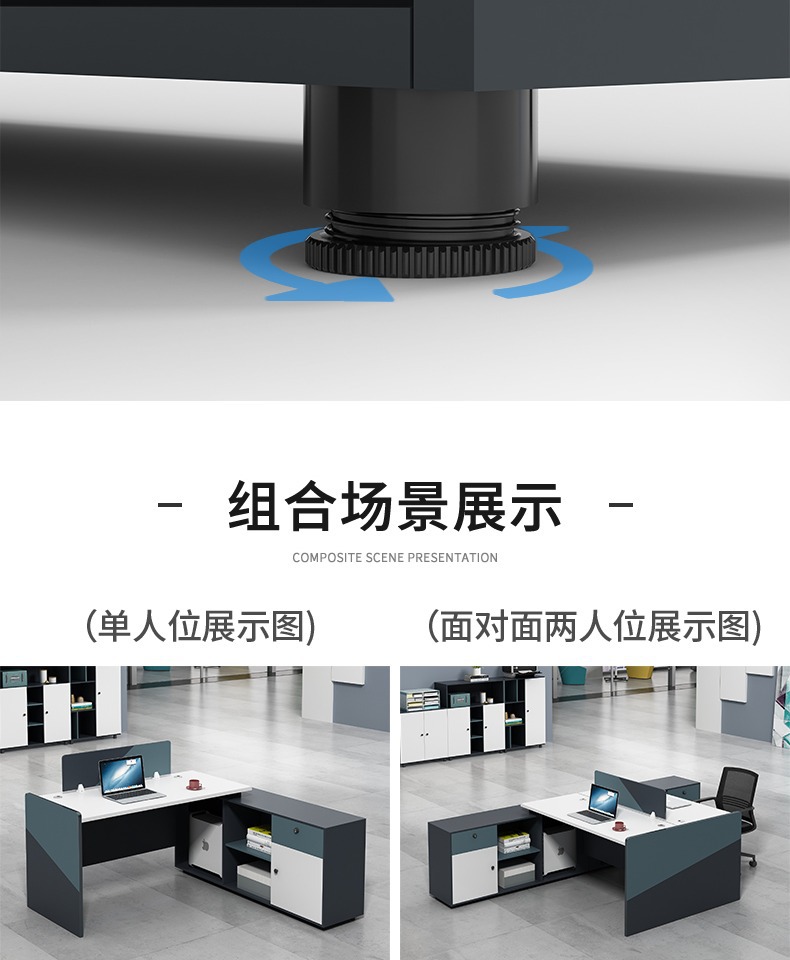 – 组合场景展示 –

COMPOSITE SCENE PRESENTATION

(单人位展示图)

(面对面两人位展示图)