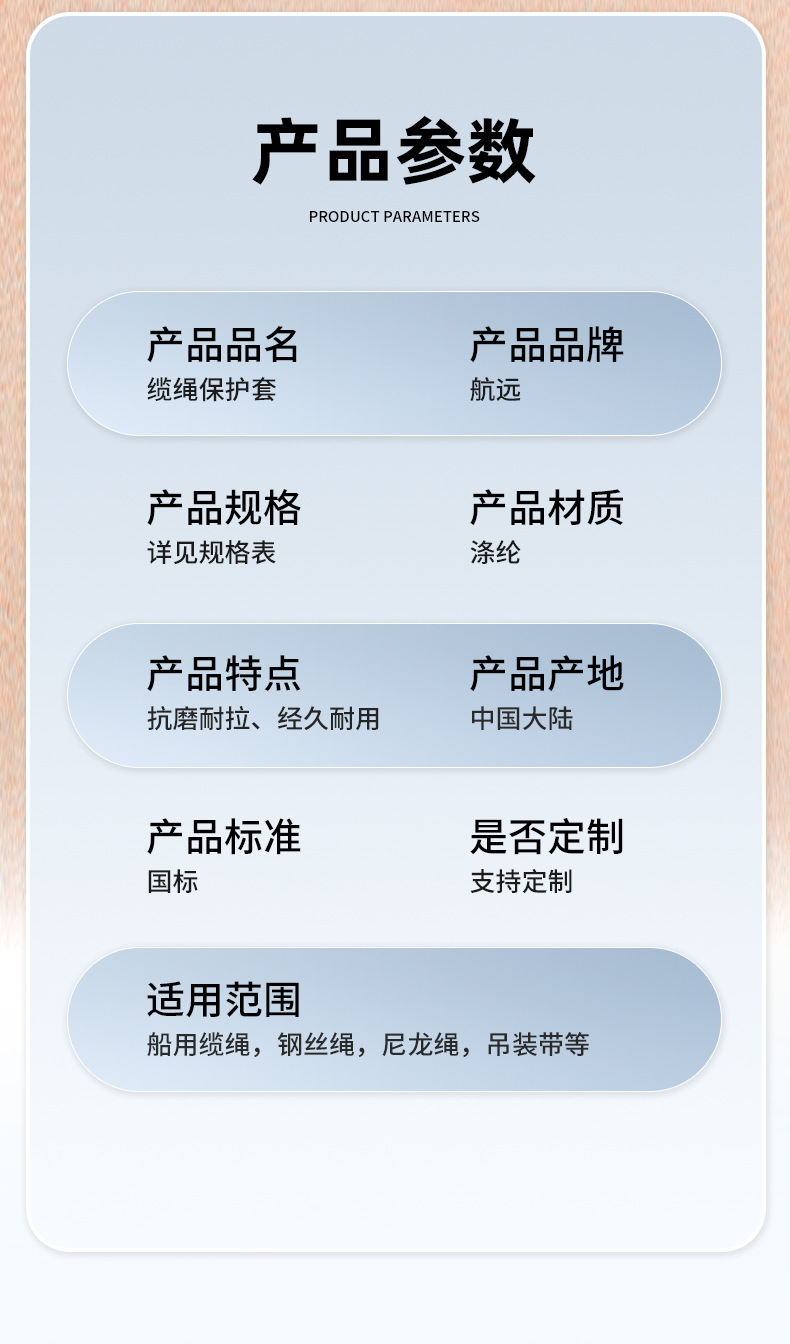 产品参数

PRODUCT PARAMETERS

产品品名
缆绳保护套

产品品牌
航远

产品规格
详见规格表

产品材质
涤纶

产品特点
抗磨耐拉、经久耐用

产品产地
中国大陆

产品标准
国标

是否定制
支持定制

适用范围
船用缆绳，钢丝绳，尼龙绳，吊装带等