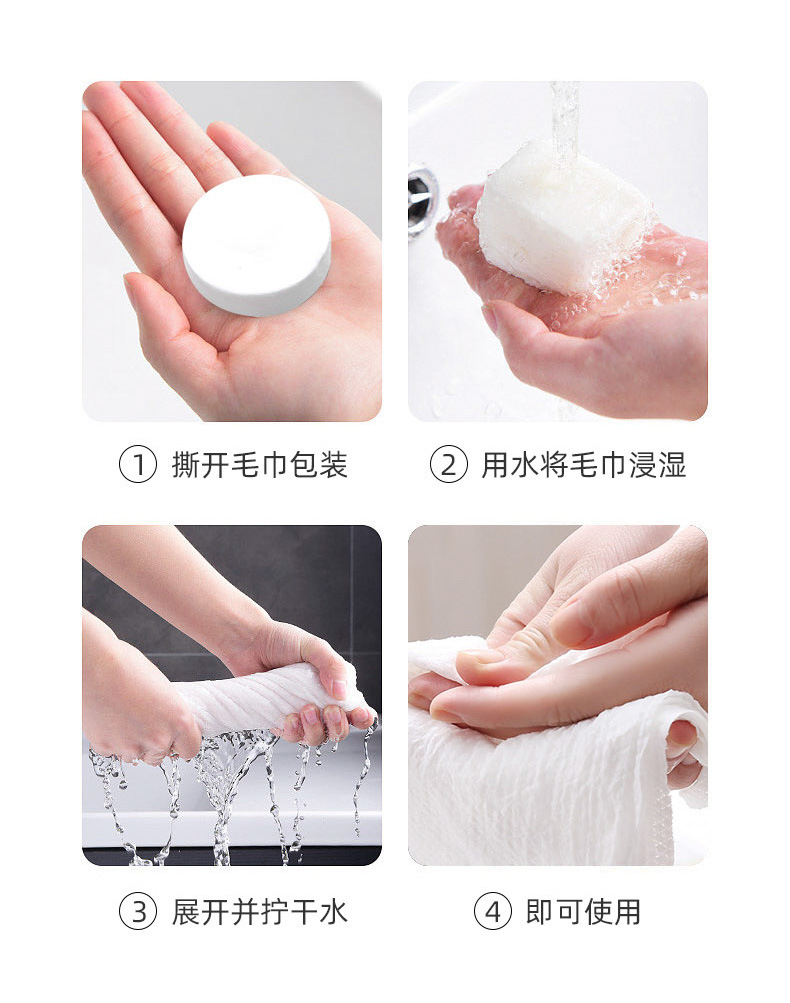 ① 撕开毛巾包装

② 用水将毛巾浸湿

③ 展开并拧干水

④ 即可使用