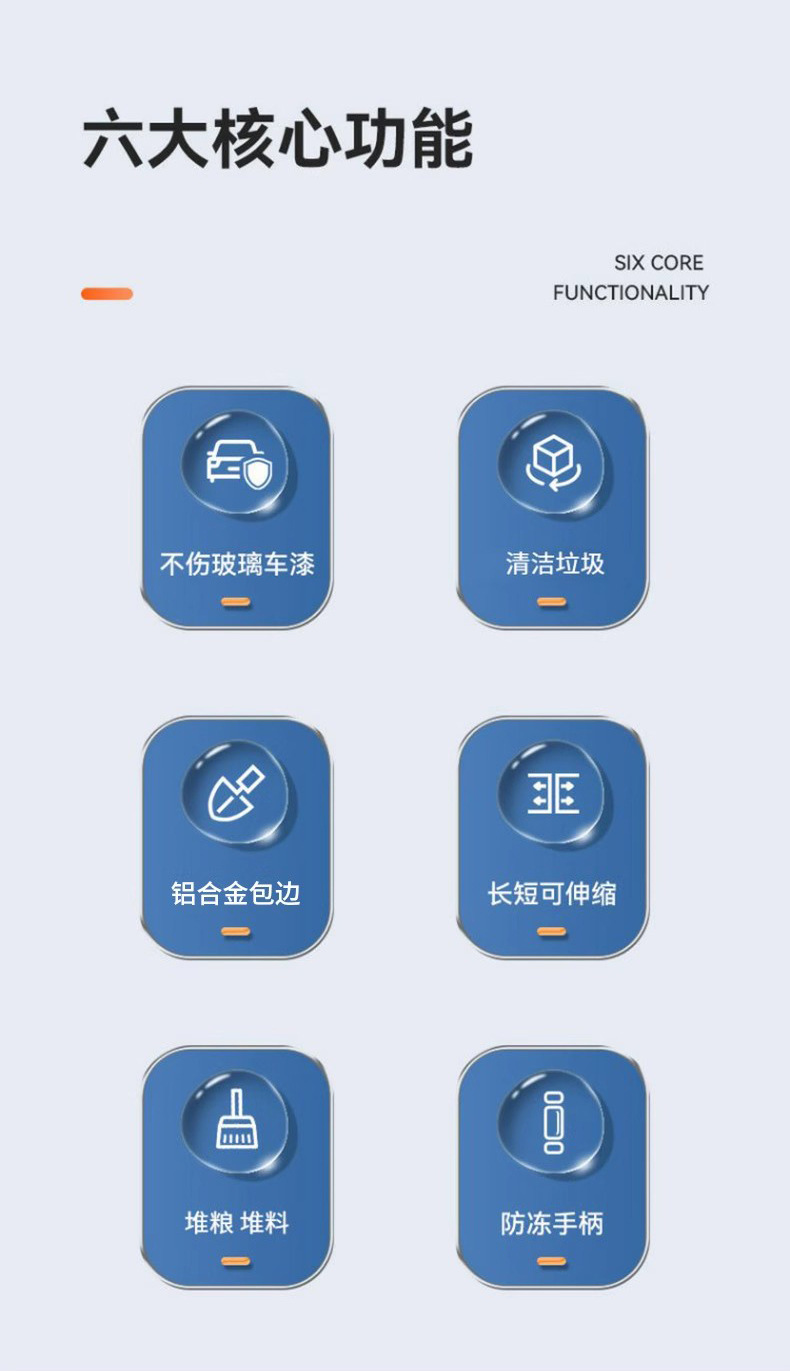 六大核心功能

SIX CORE
FUNCTIONALITY

不伤玻璃车漆

清洁垃圾

铝合金包边

长短可伸缩

堆粮 堆料

防冻手柄