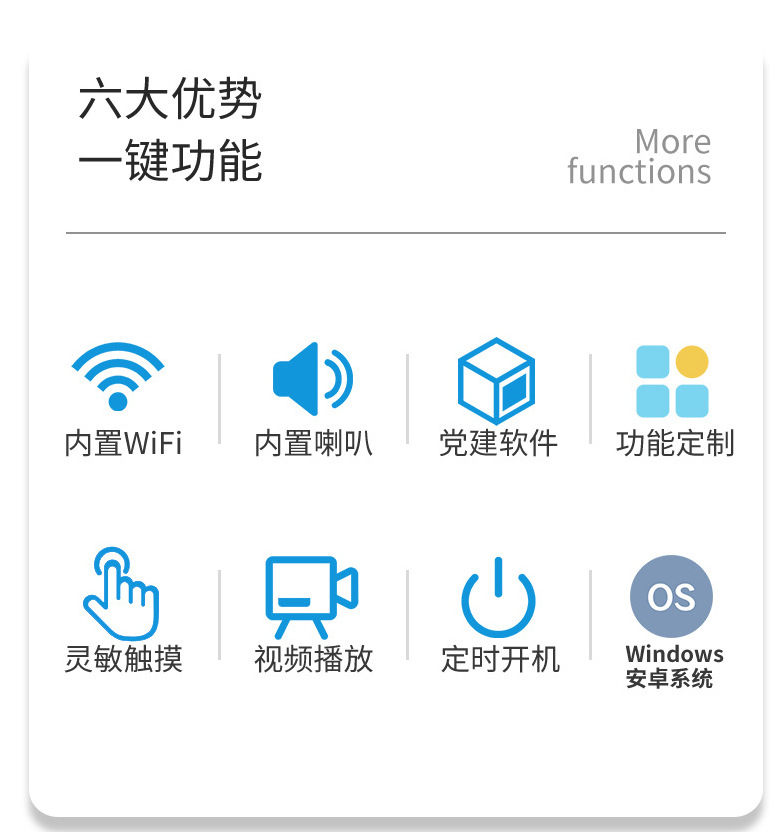 六大优势
一键功能

More
functions

内置WiFi

内置喇叭

党建软件

功能定制

灵敏触摸

视频播放

定时开机

OS

Windows
安卓系统