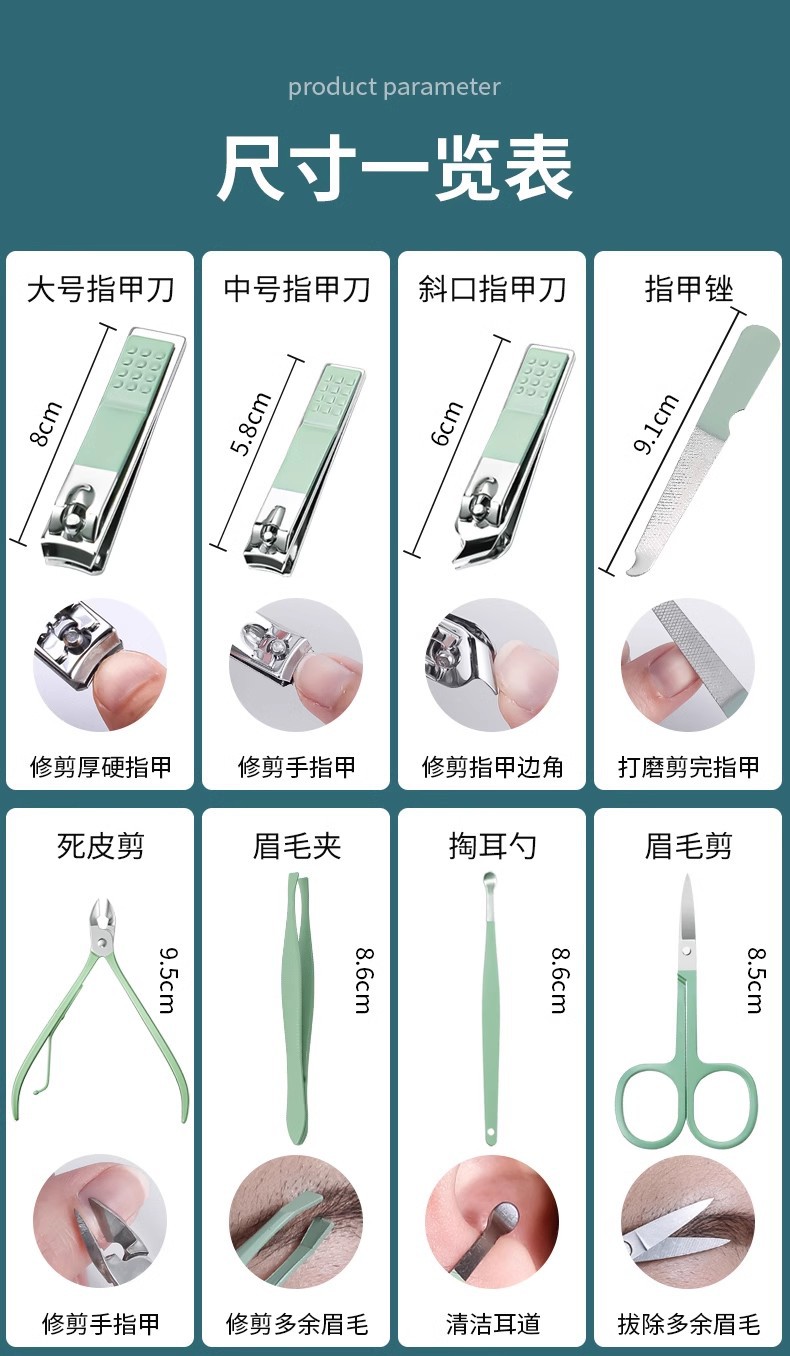 product parameter

尺寸一览表

大号指甲刀
8cm
修剪厚硬指甲

中号指甲刀
5.8cm
修剪手指甲

斜口指甲刀
6cm
修剪指甲边角

指甲锉
9.1cm
打磨剪完指甲

死皮剪
9.5cm
修剪手指甲

眉毛夹
8.6cm
修剪多余眉毛

掏耳勺
8.6cm
清洁耳道

眉毛剪
8.5cm
拔除多余眉毛