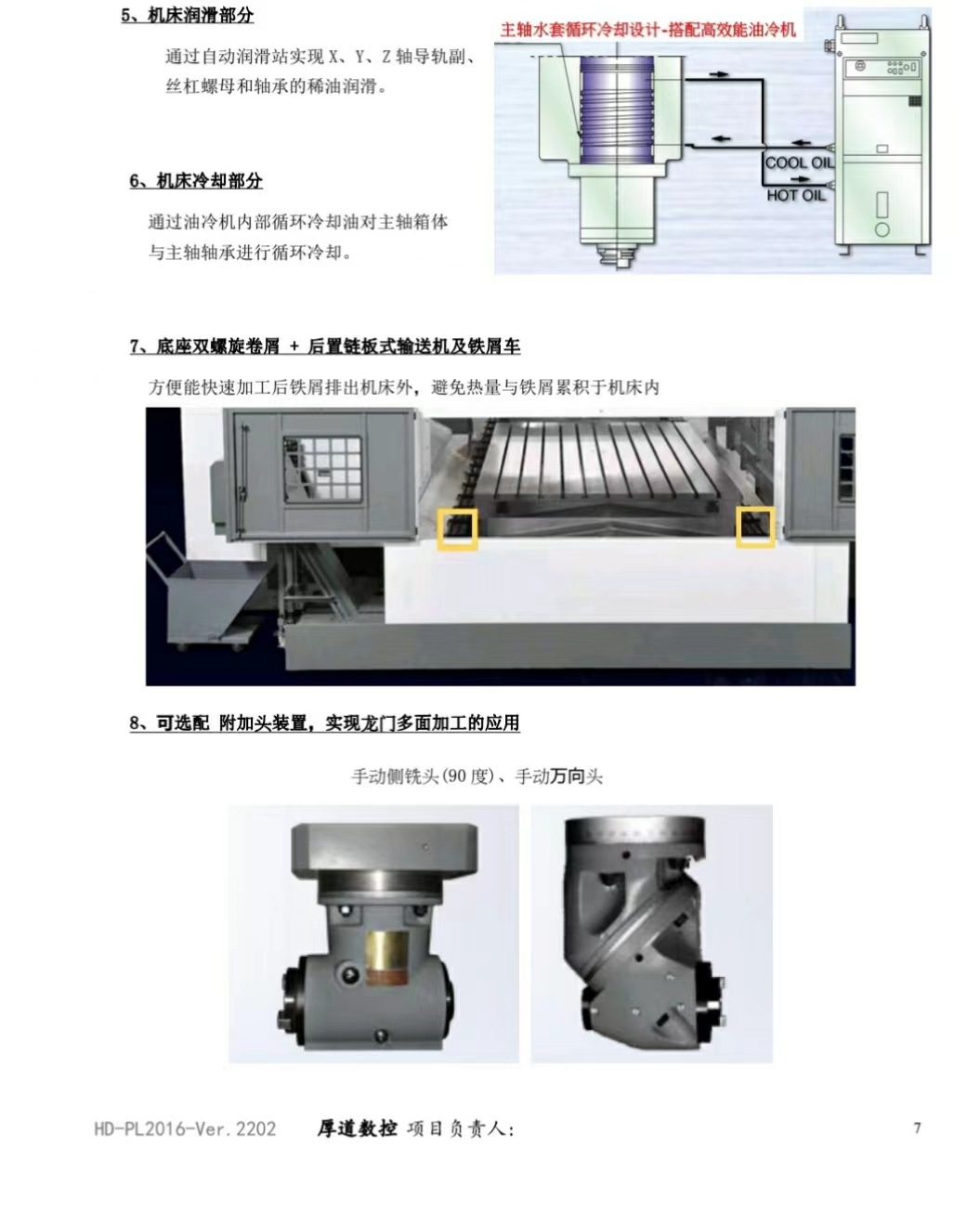 5、机床润滑部分

通过自动润滑站实现 X、Y、Z 轴导轨副、丝杠螺母和轴承的稀油润滑。

主轴水套循环冷却设计-搭配高效能油冷机

COOL OIL
HOT OIL

6、机床冷却部分

通过油冷机内部循环冷却油对主轴箱体与主轴轴承进行循环冷却。

7、底座双螺旋卷屑 + 后置链板式输送机及铁屑车

方便能快速加工后铁屑排出机床外，避免热量与铁屑累积于机床内

8、可选配 附加头装置，实现龙门多面加工的应用

手动侧铣头(90 度)、手动万向头

HD-PL2016-Ver.2202 厚道数控 项目负责人: 7