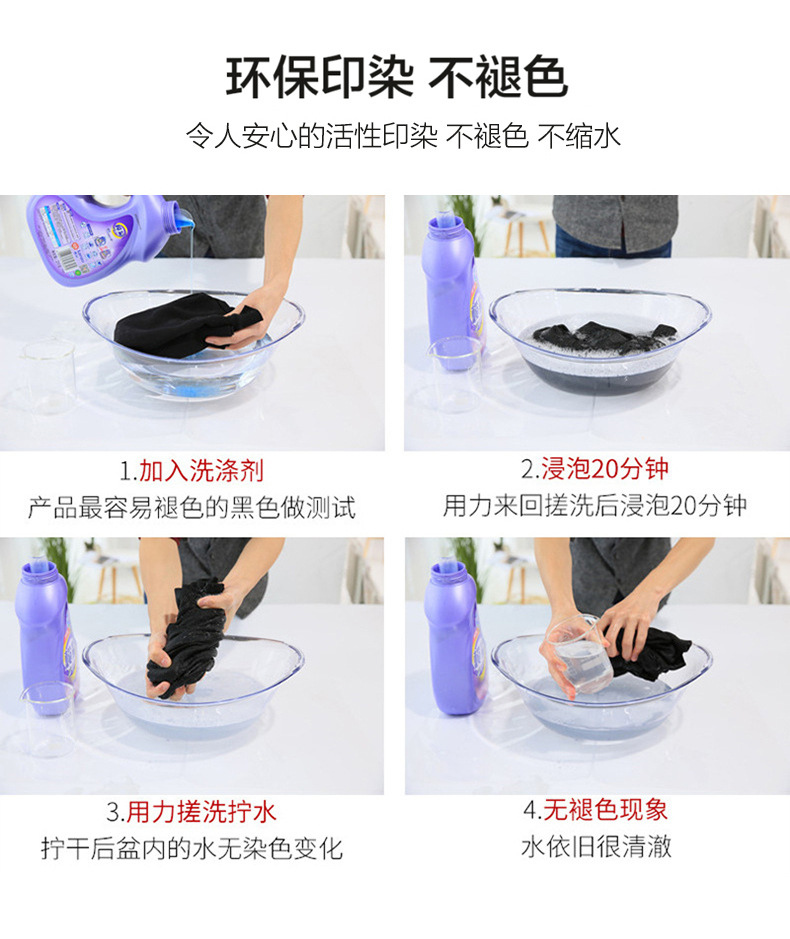 环保印染 不褪色

令人安心的活性印染 不褪色 不缩水

1.加入洗涤剂
产品最容易褪色的黑色做测试

2.浸泡20分钟
用力来回搓洗后浸泡20分钟

3.用力搓洗拧水
拧干后盆内的水无染色变化

4.无褪色现象
水依旧很清澈