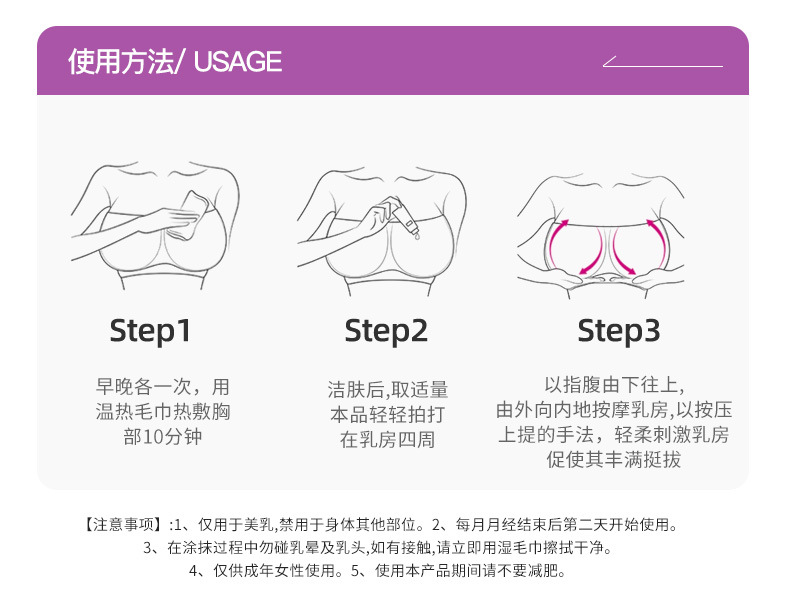 使用方法/ USAGE

Step1

早晚各一次，用温热毛巾热敷胸部10分钟

Step2

洁肤后,取适量本品轻轻拍打在乳房四周

Step3

以指腹由下往上,由外向内地按摩乳房,以按压上提的手法，轻柔刺激乳房促使其丰满挺拔

【注意事项】:1、仅用于美乳,禁用于身体其他部位。2、每月月经结束后第二天开始使用。3、在涂抹过程中勿碰乳晕及乳头,如有接触,请立即用湿毛巾擦拭干净。4、仅供成年女性使用。5、使用本产品期间请不要减肥。