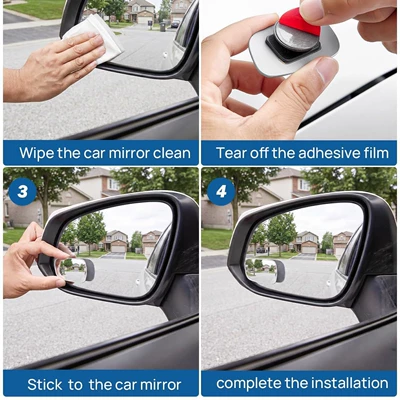 Wipe the car mirror clean

Tear off the adhesive film

3

Stick to the car mirror

4

complete the installation