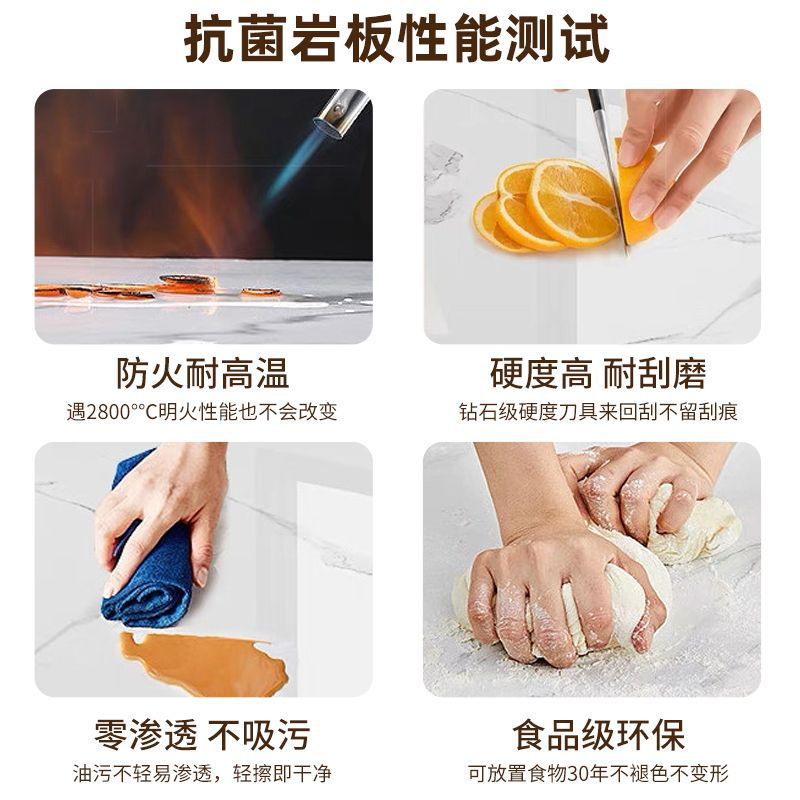 抗菌岩板性能测试

防火耐高温
遇2800°°C明火性能也不会改变

硬度高 耐刮磨
钻石级硬度刀具来回刮不留刮痕

零渗透 不吸污
油污不轻易渗透，轻擦即干净

食品级环保
可放置食物30年不褪色不变形