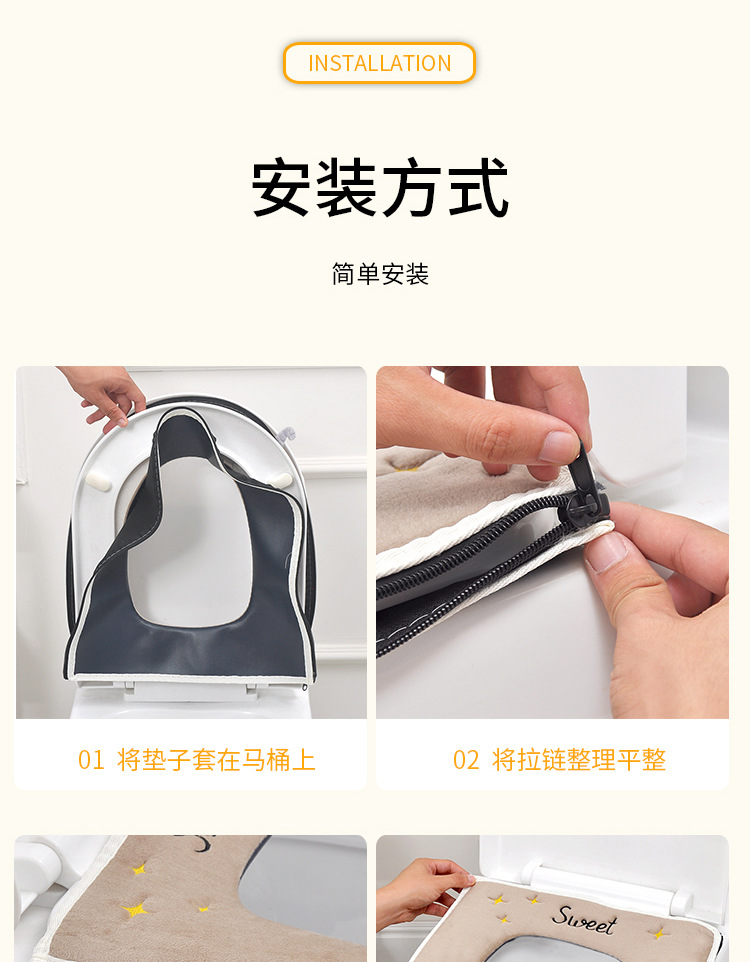 INSTALLATION

安装方式

简单安装

01 将垫子套在马桶上

02 将拉链整理平整

Sweet