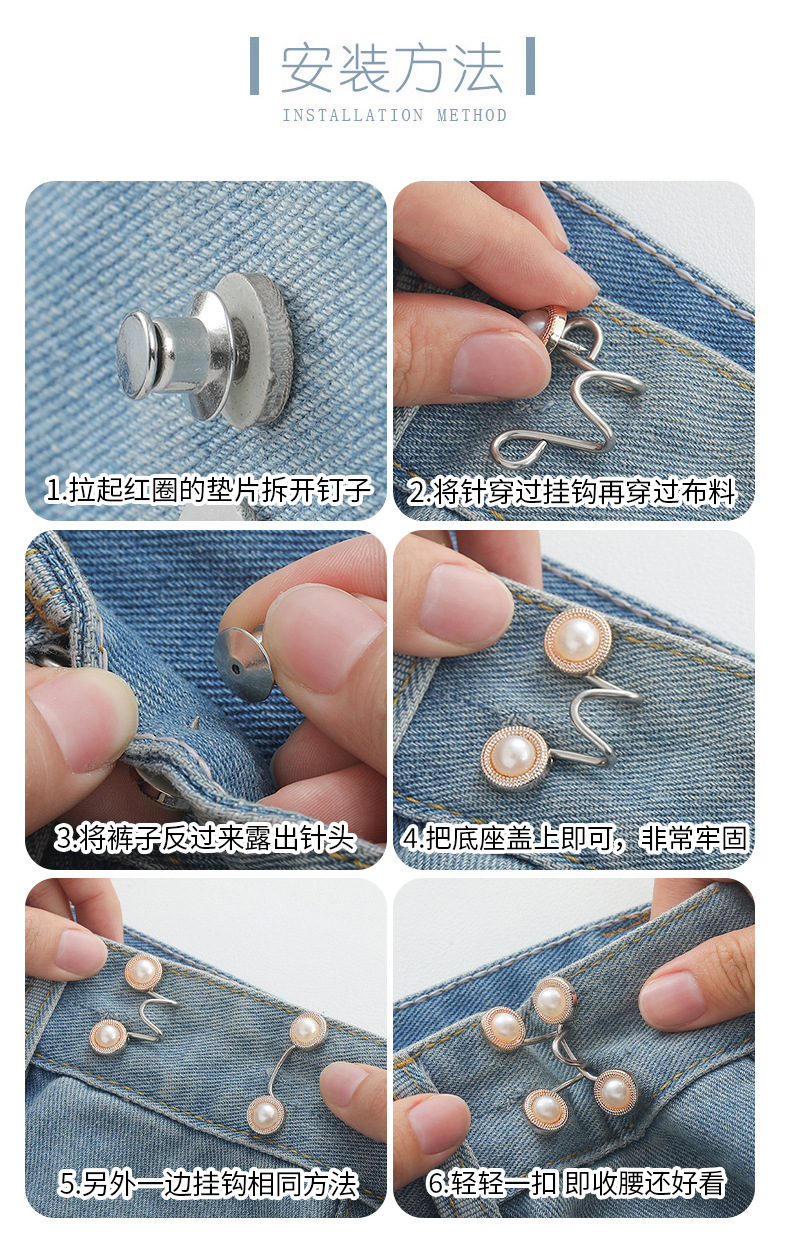 安装方法
INSTALLATION METHOD

1.拉起红圈的垫片拆开钉子

2.将针穿过挂钩再穿过布料

3.将裤子反过来露出针头

4.把底座盖上即可，非常牢固

5.另外一边挂钩相同方法

6.轻轻一扣 即收腰还好看