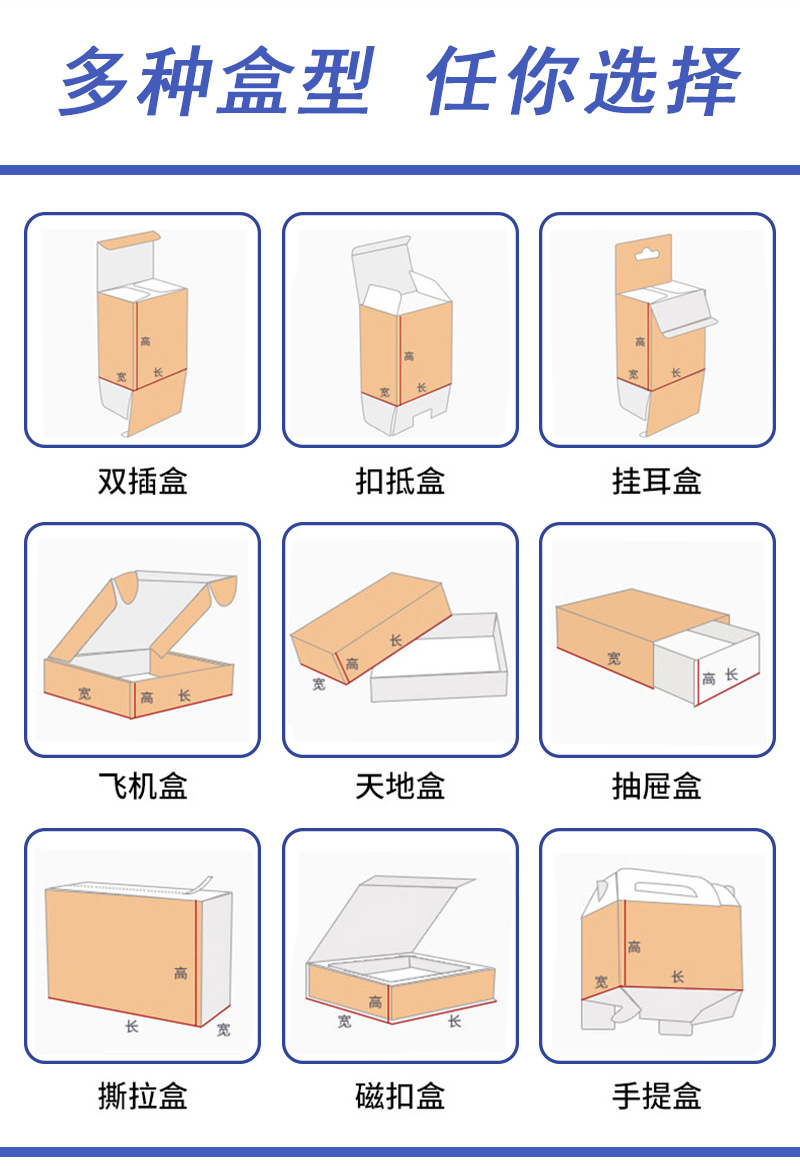 多种盒型 任你选择

高
宽 长
双插盒

高
宽 长
扣抵盒

高
宽 长
挂耳盒

宽 高 长
飞机盒

长
高
宽
天地盒

宽
高 长
抽屉盒

高
长 宽
撕拉盒

高
宽 长
磁扣盒

高
宽 长
手提盒