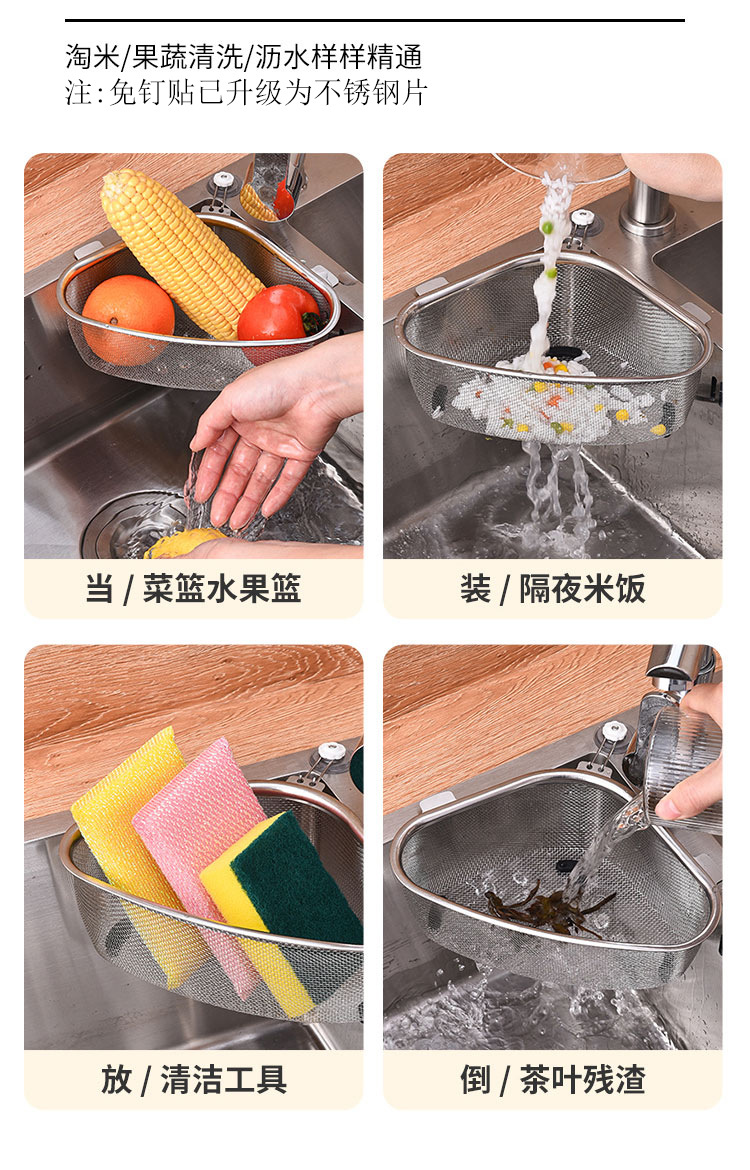 淘米/果蔬清洗/沥水样样精通
注:免钉贴已升级为不锈钢片

当 / 菜篮水果篮

装 / 隔夜米饭

放 / 清洁工具

倒 / 茶叶残渣