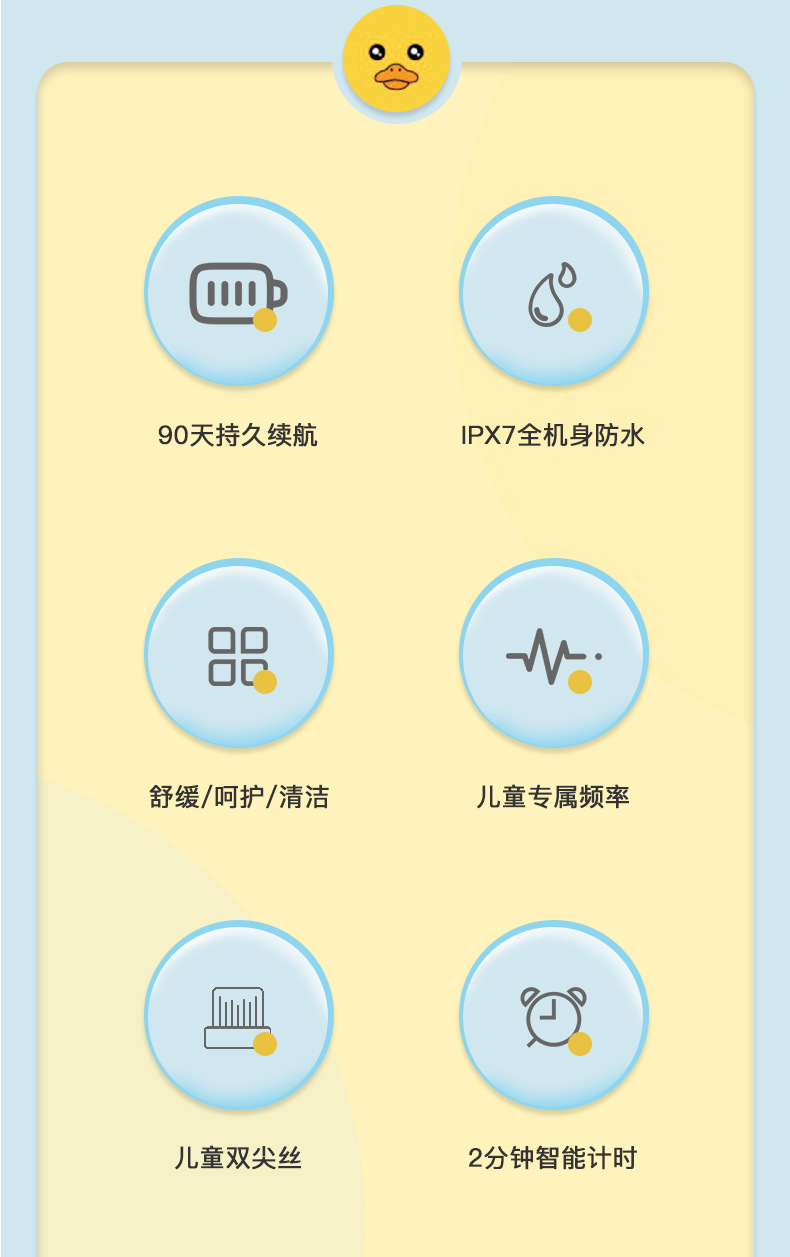 90天持久续航

IPX7全机身防水

舒缓/呵护/清洁

儿童专属频率

儿童双尖丝

2分钟智能计时