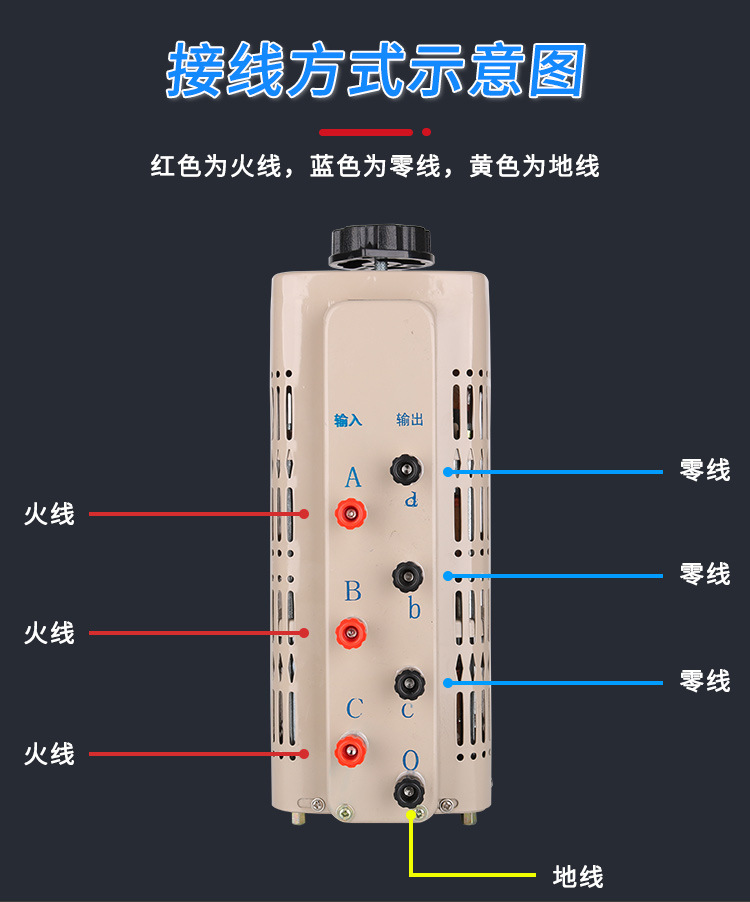 接线方式示意图

红色为火线，蓝色为零线，黄色为地线

输入 输出

A

a

B

b

C

c

O

火线

火线

火线

零线

零线

零线

地线