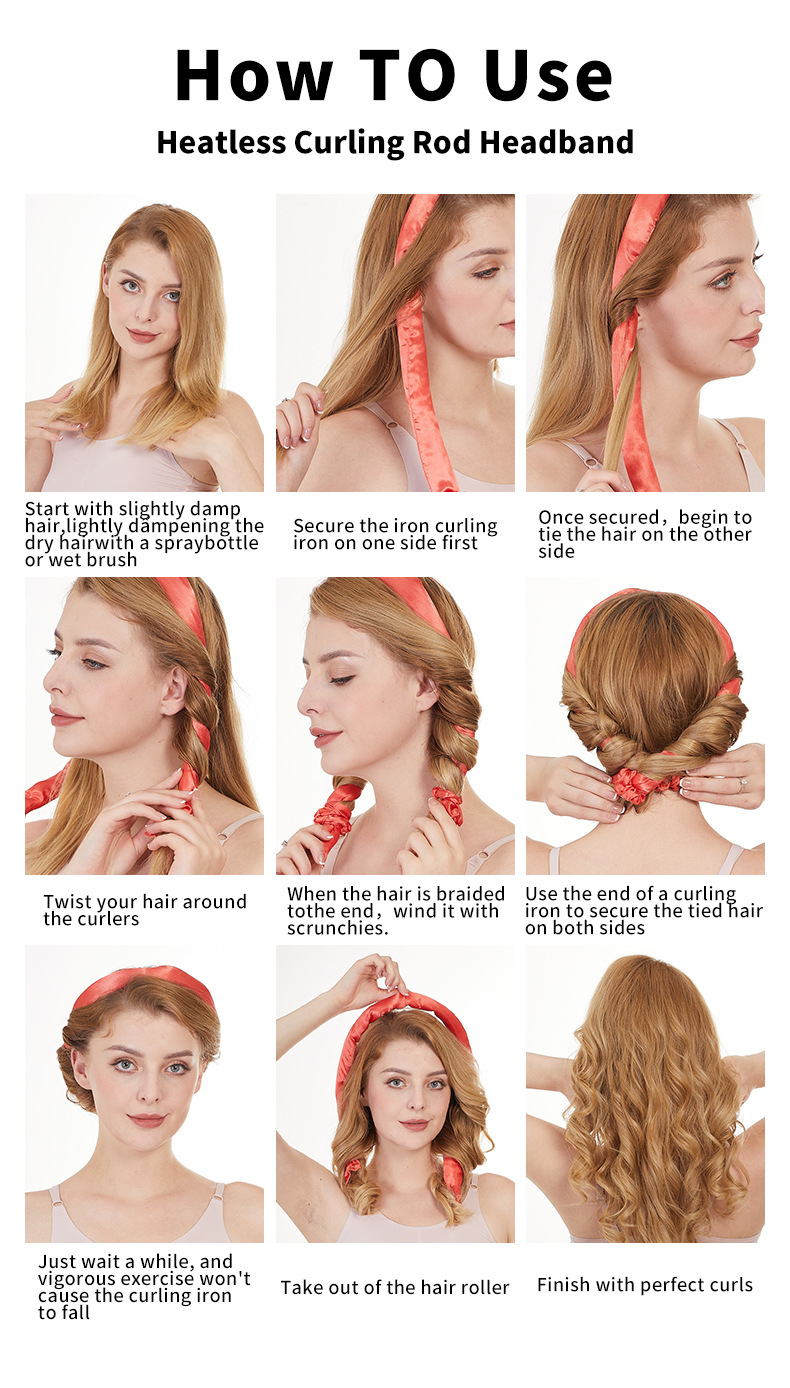 How TO Use

Heatless Curling Rod Headband

Start with slightly damp hair,lightly dampening the dry hairwith a spraybottle or wet brush

Secure the iron curling iron on one side first

Once secured，begin to tie the hair on the other side

Twist your hair around the curlers

When the hair is braided tothe end，wind it with scrunchies.

Use the end of a curling iron to secure the tied hair on both sides

Just wait a while, and vigorous exercise won't cause the curling iron to fall

Take out of the hair roller

Finish with perfect curls