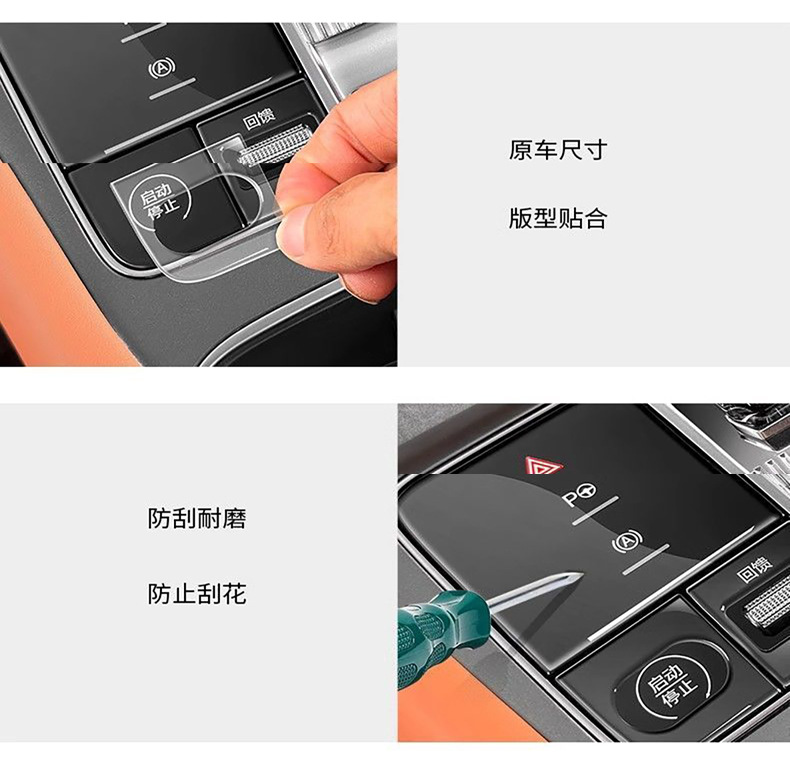 (A)

回馈

启动
停止

原车尺寸

版型贴合

防刮耐磨

防止刮花

P

(A)

回馈

启动
停止