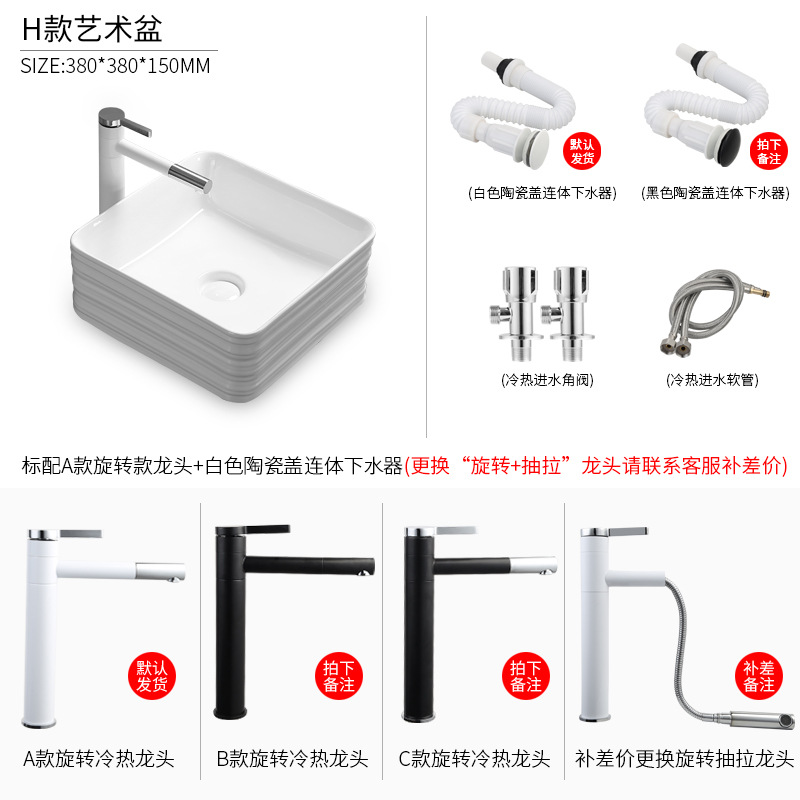 H款艺术盆

SIZE:380*380*150MM

默认发货

(白色陶瓷盖连体下水器)

拍下备注

(黑色陶瓷盖连体下水器)

(冷热进水角阀)

(冷热进水软管)

标配A款旋转款龙头+白色陶瓷盖连体下水器(更换“旋转+抽拉”龙头请联系客服补差价)

默认发货

A款旋转冷热龙头

拍下备注

B款旋转冷热龙头

拍下备注

C款旋转冷热龙头

补差备注

补差价更换旋转抽拉龙头