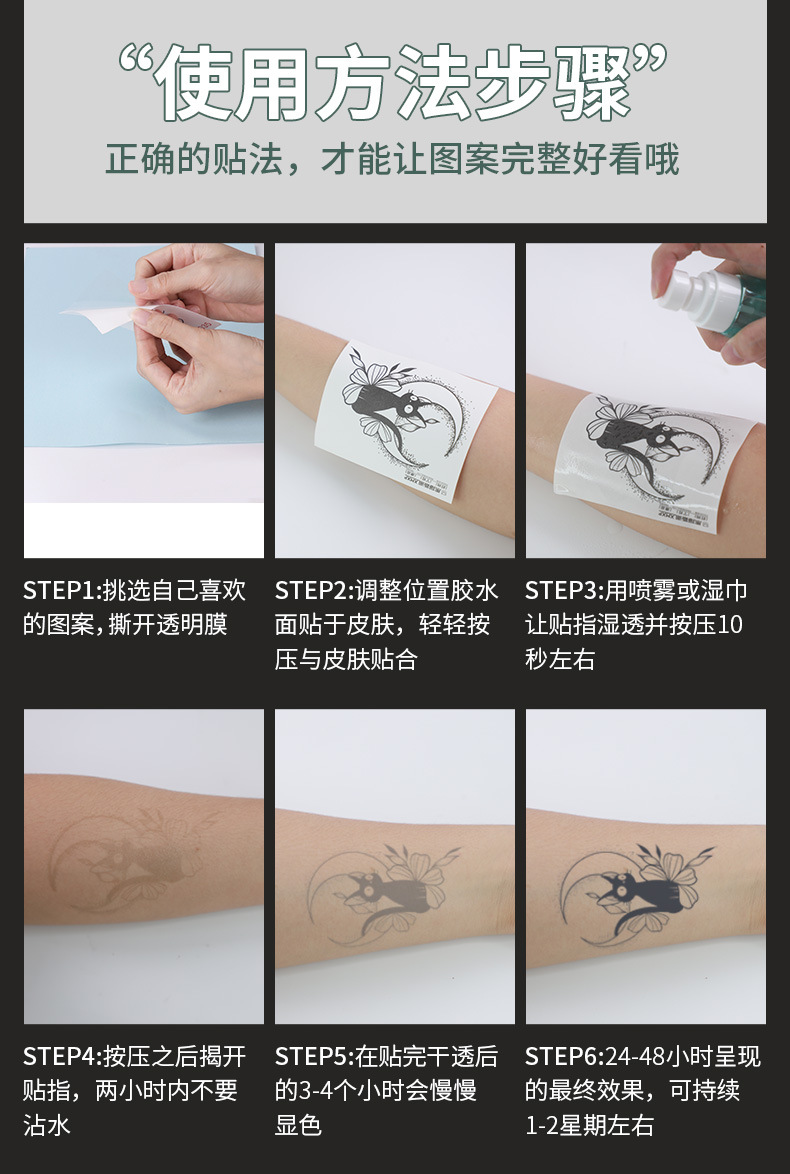 “使用方法步骤”
正确的贴法，才能让图案完整好看哦

STEP1:挑选自己喜欢的图案，撕开透明膜

STEP2:调整位置胶水面贴于皮肤，轻轻按压与皮肤贴合

STEP3:用喷雾或湿巾让贴指湿透并按压10秒左右

STEP4:按压之后揭开贴指，两小时内不要沾水

STEP5:在贴完干透后的3-4个小时会慢慢显色

STEP6:24-48小时呈现的最终效果，可持续1-2星期左右